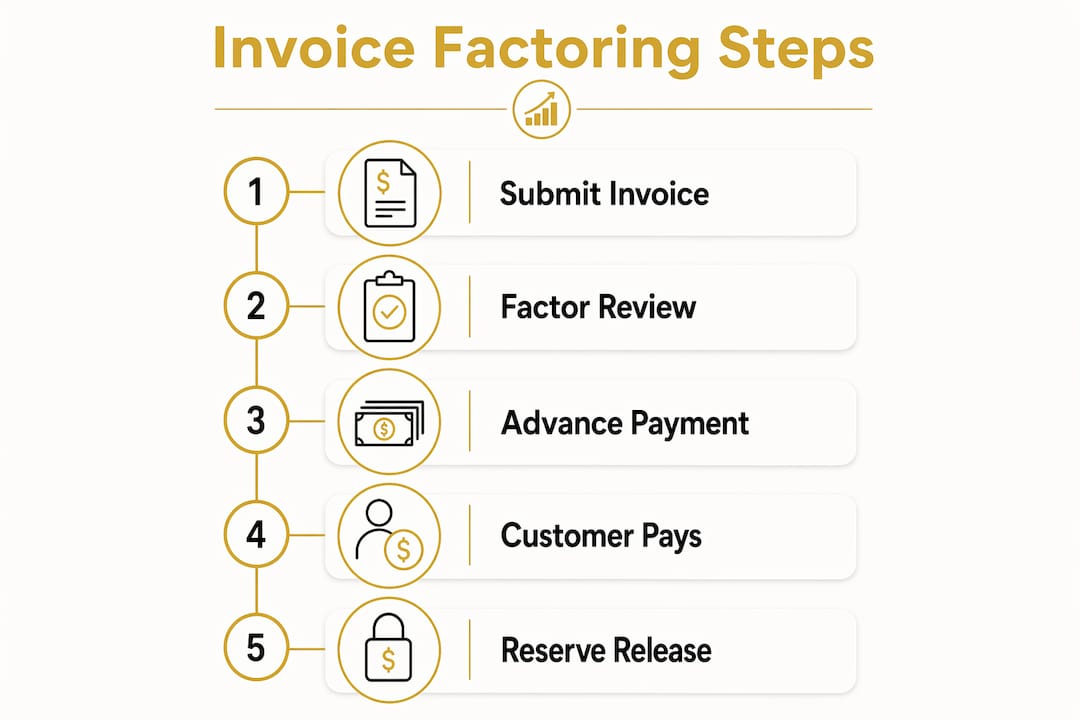 Invoice Factoring Steps

1
Submit Invoice

2
Factor Review

3
Advance Payment

4
Customer Pays

5
Reserve Release