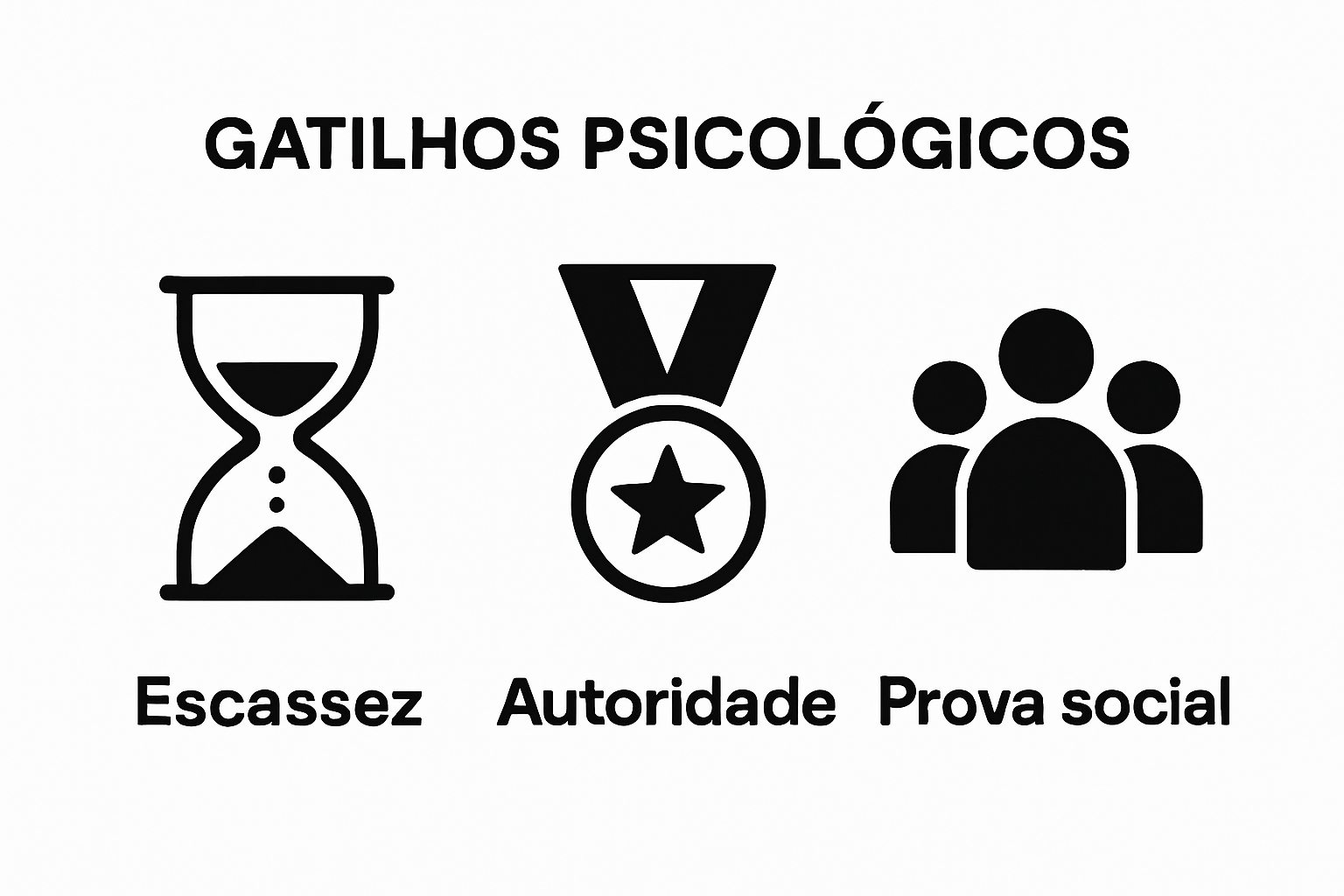 GATILHOS PSICOLÓGICOS

Escassez

Autoridade

Prova social