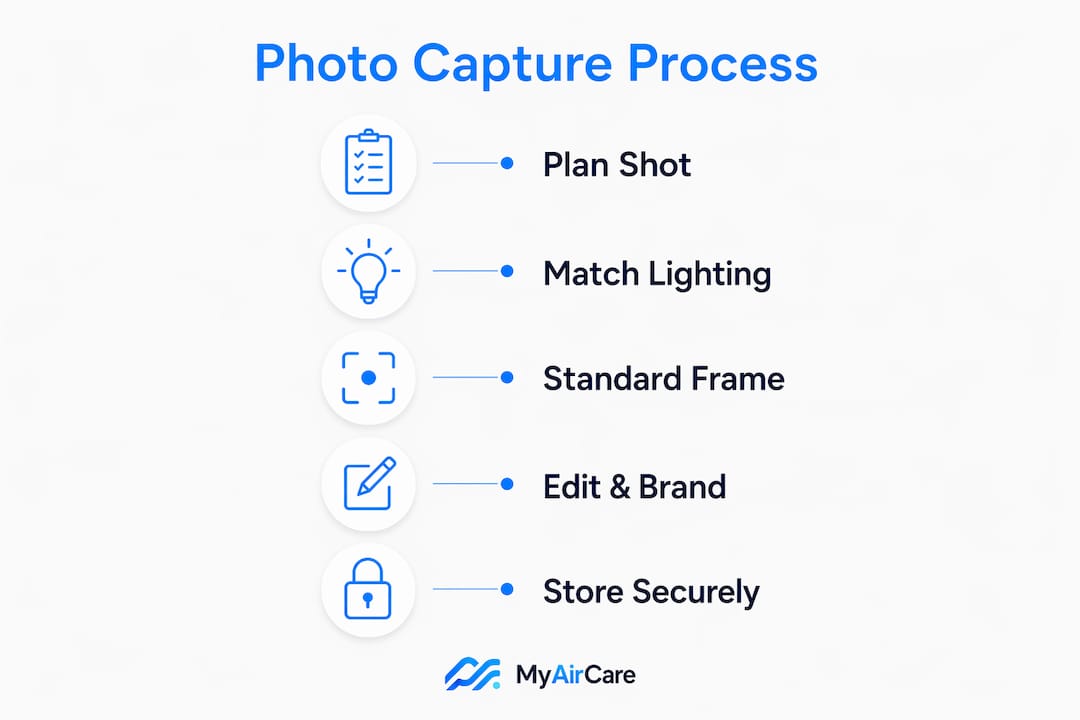 Photo Capture Process

Plan Shot

Match Lighting

Standard Frame

Edit & Brand

Store Securely

MyAirCare