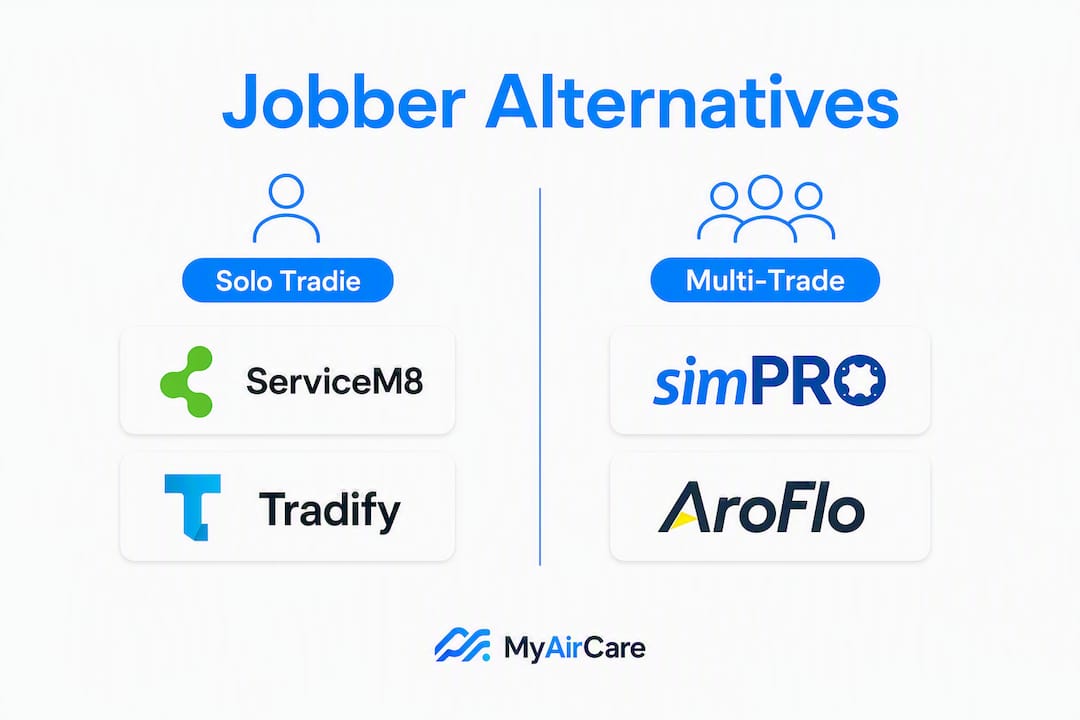 Jobber Alternatives

Solo Tradie

ServiceM8

Tradify

Multi-Trade

simPRO

AroFlo

MyAirCare