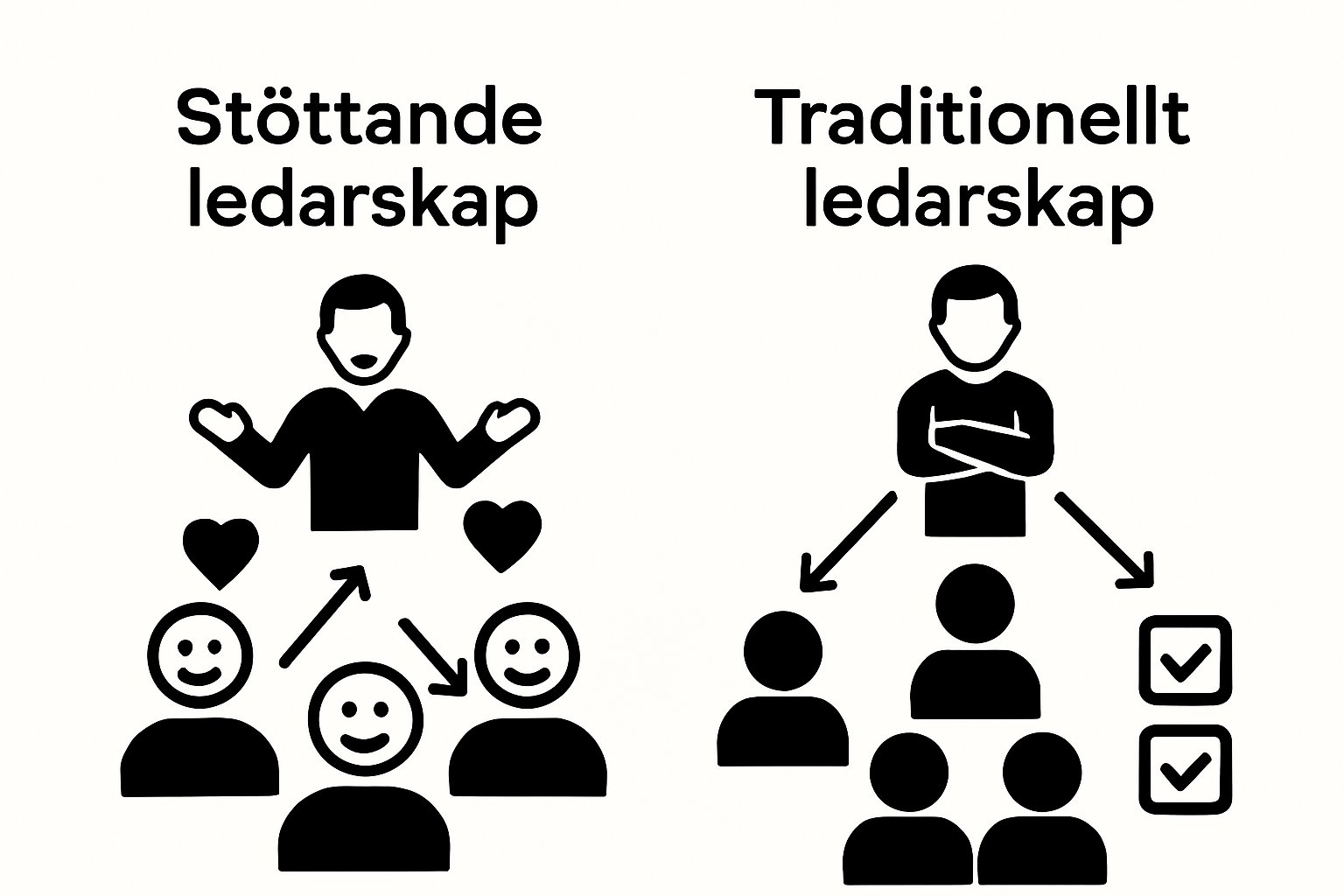 Stöttande ledarskap

Traditionellt ledarskap