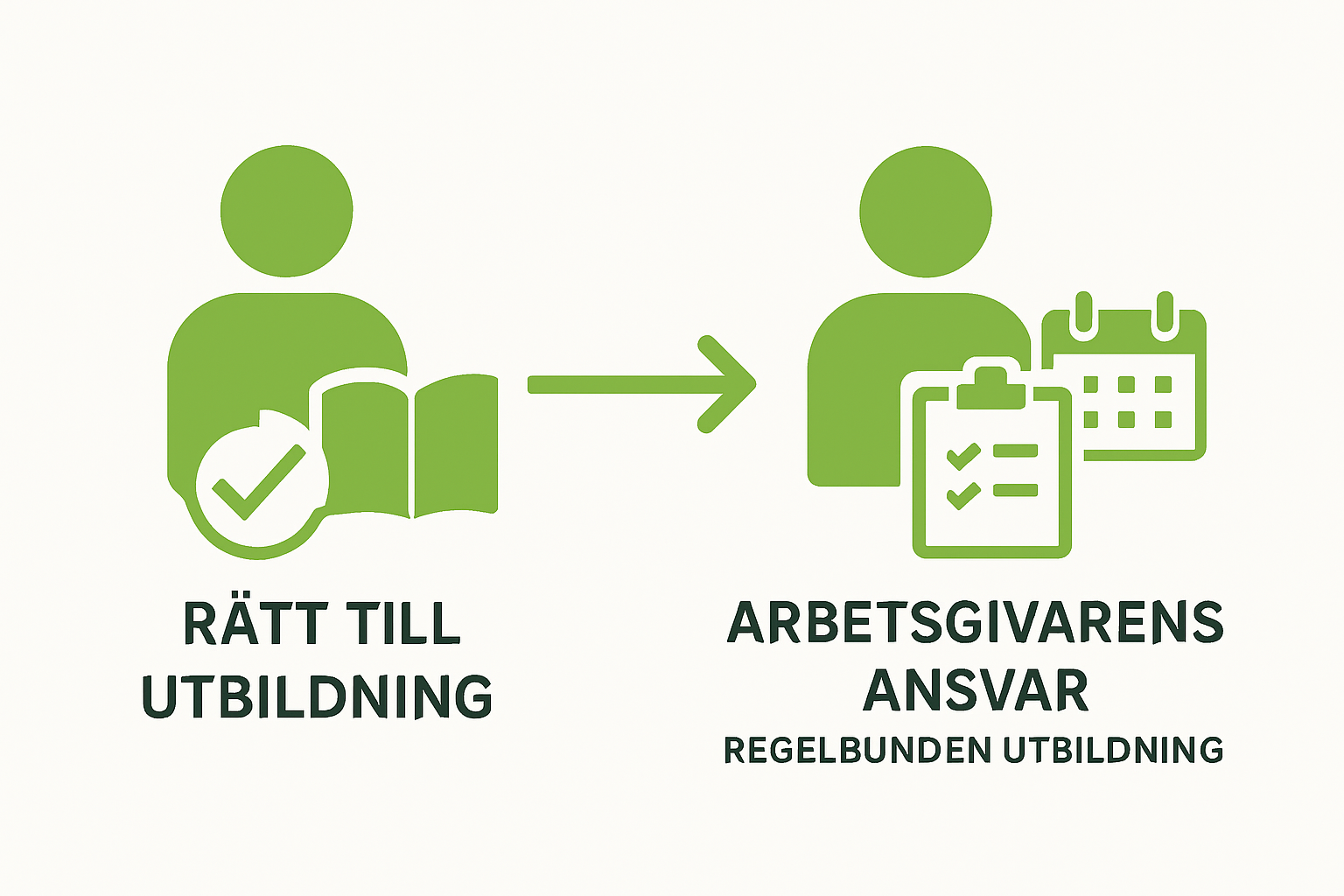 RÄTT TILL UTBILDNING

ARBETSGIVARENS ANSVAR

REGELBUNDEN UTBILDNING