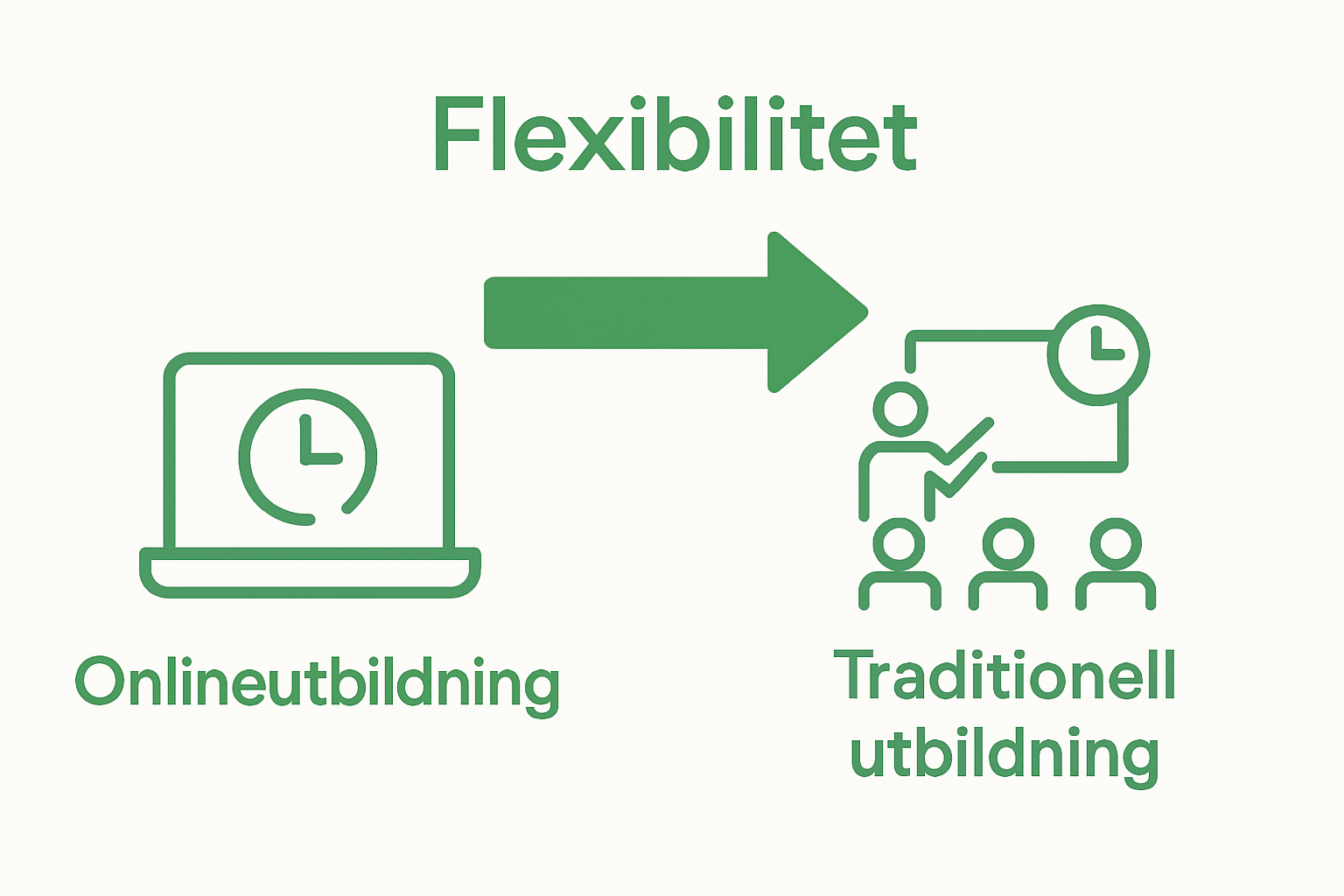 Flexibilitet

Onlineutbildning

Traditionell utbildning