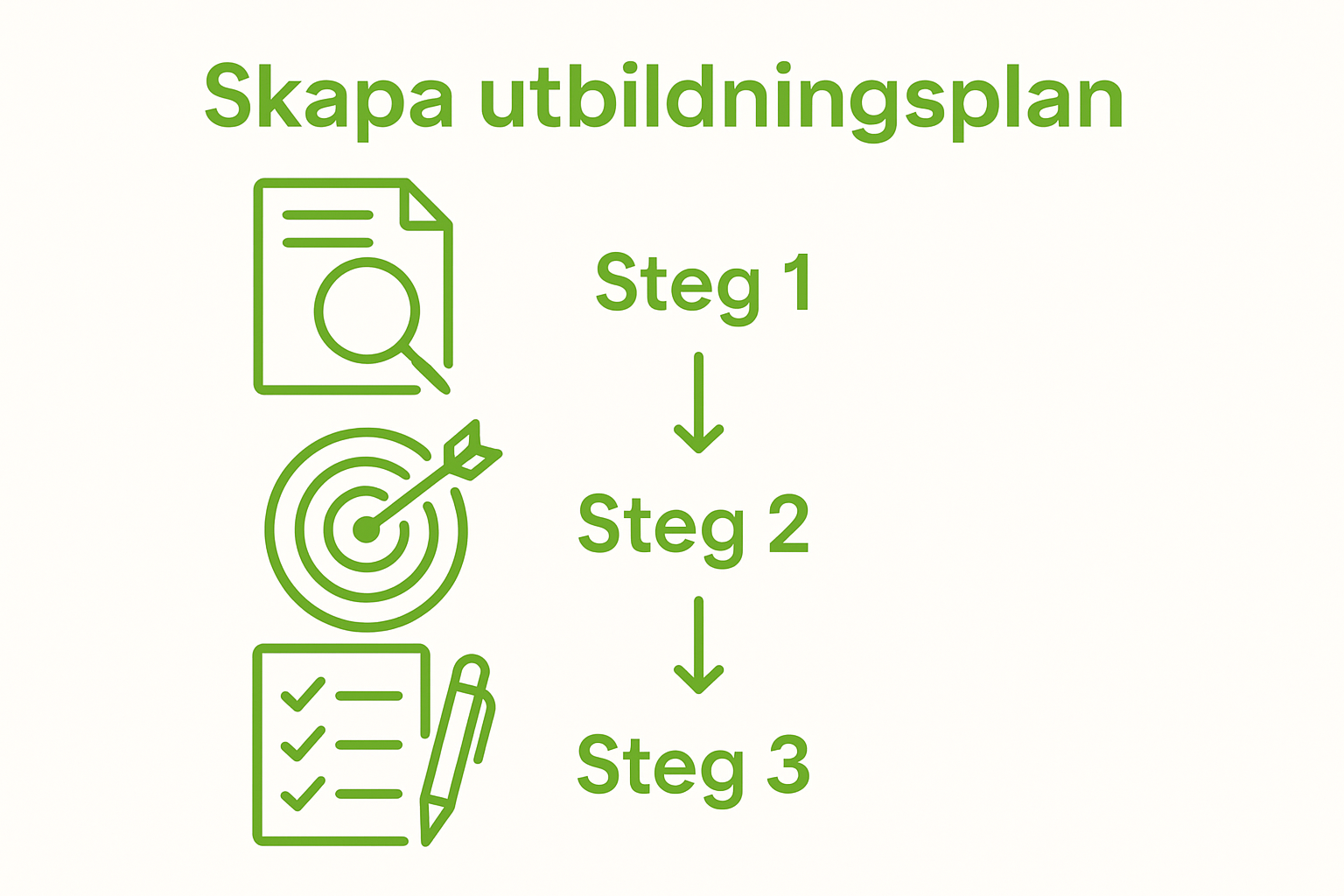 Skapa utbildningsplan

Steg 1

Steg 2

Steg 3