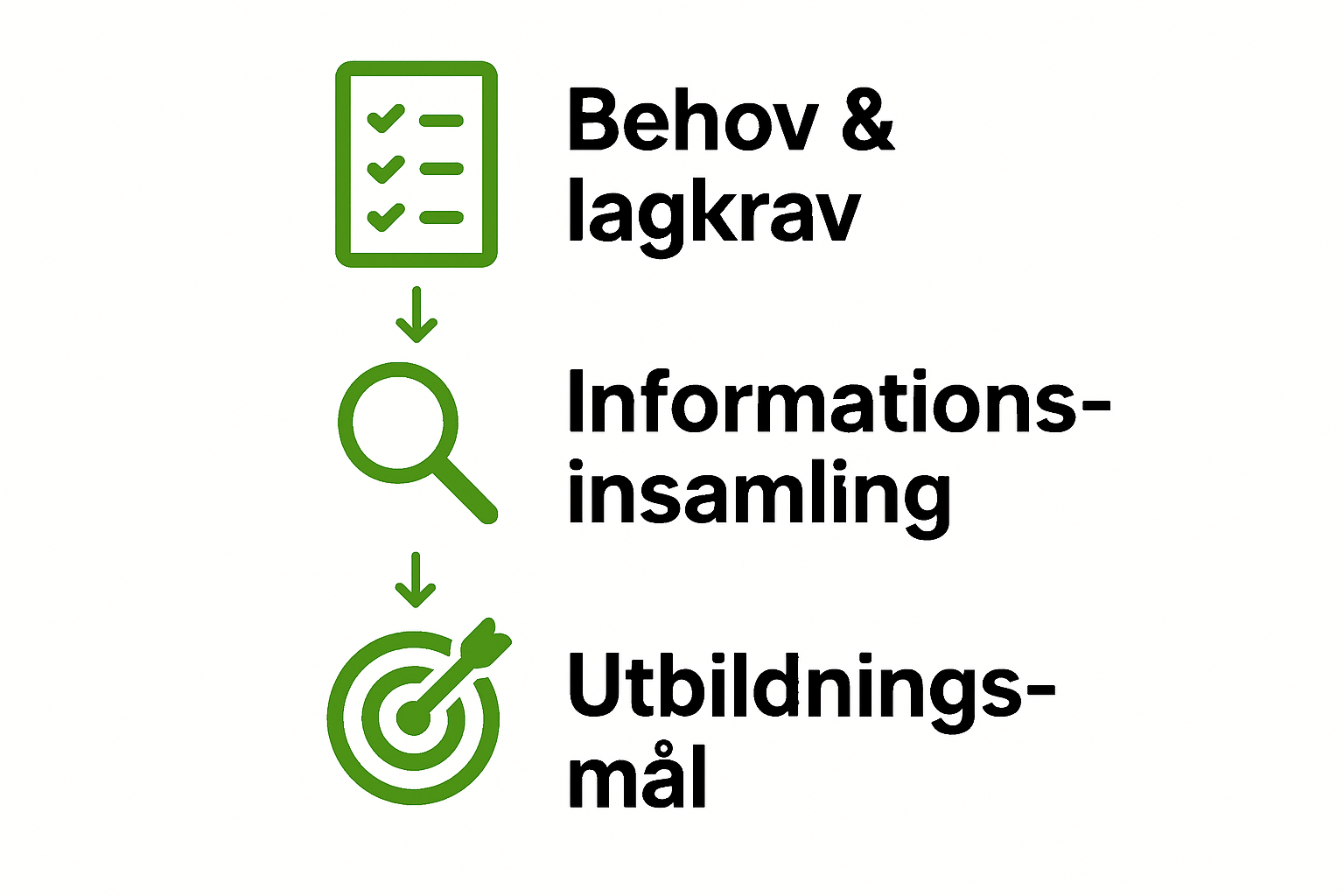 Behov & lagkrav

Informationsinsamling

Utbildningsmål