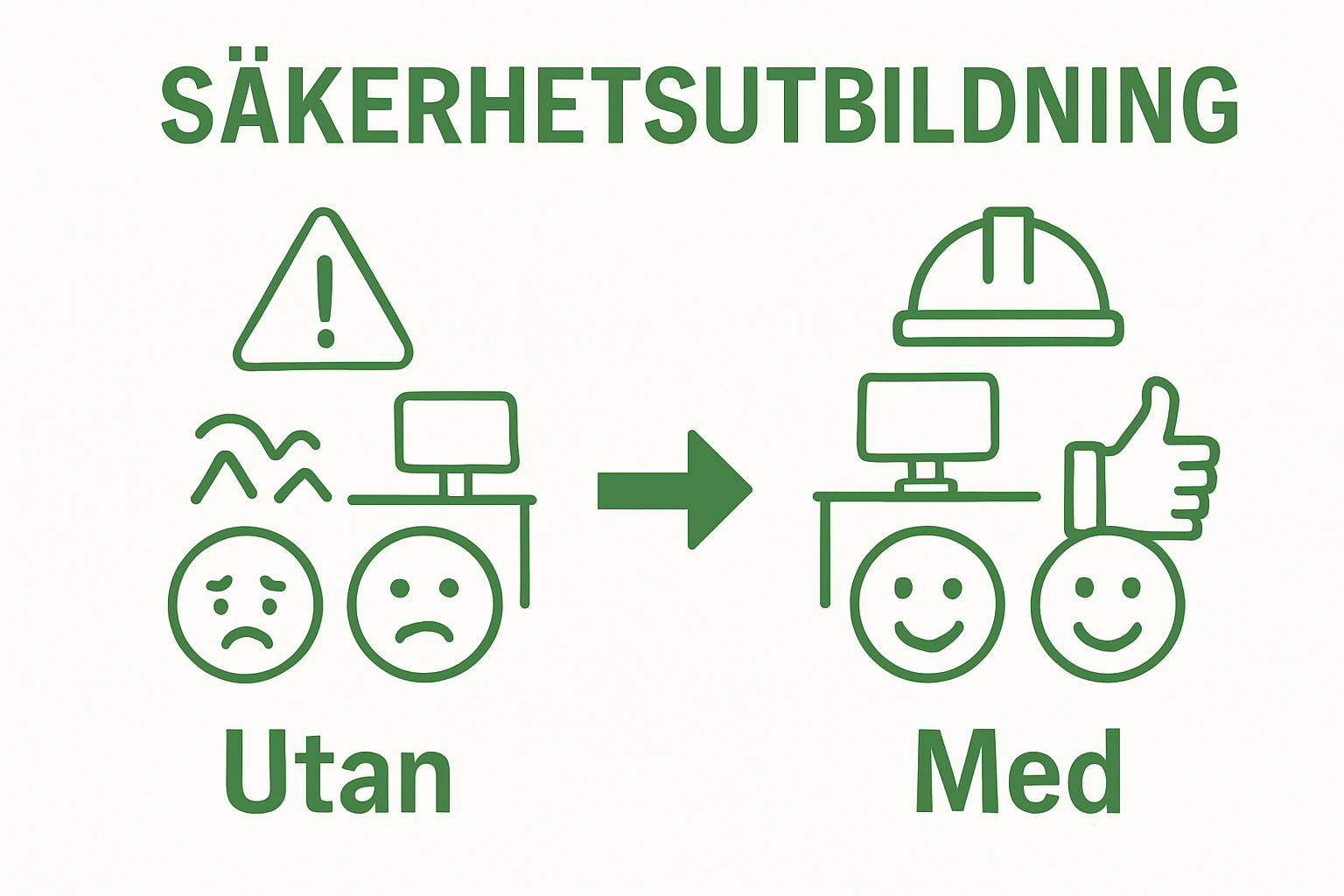 SÄKERHETSUTBILDNING

Utan

Med