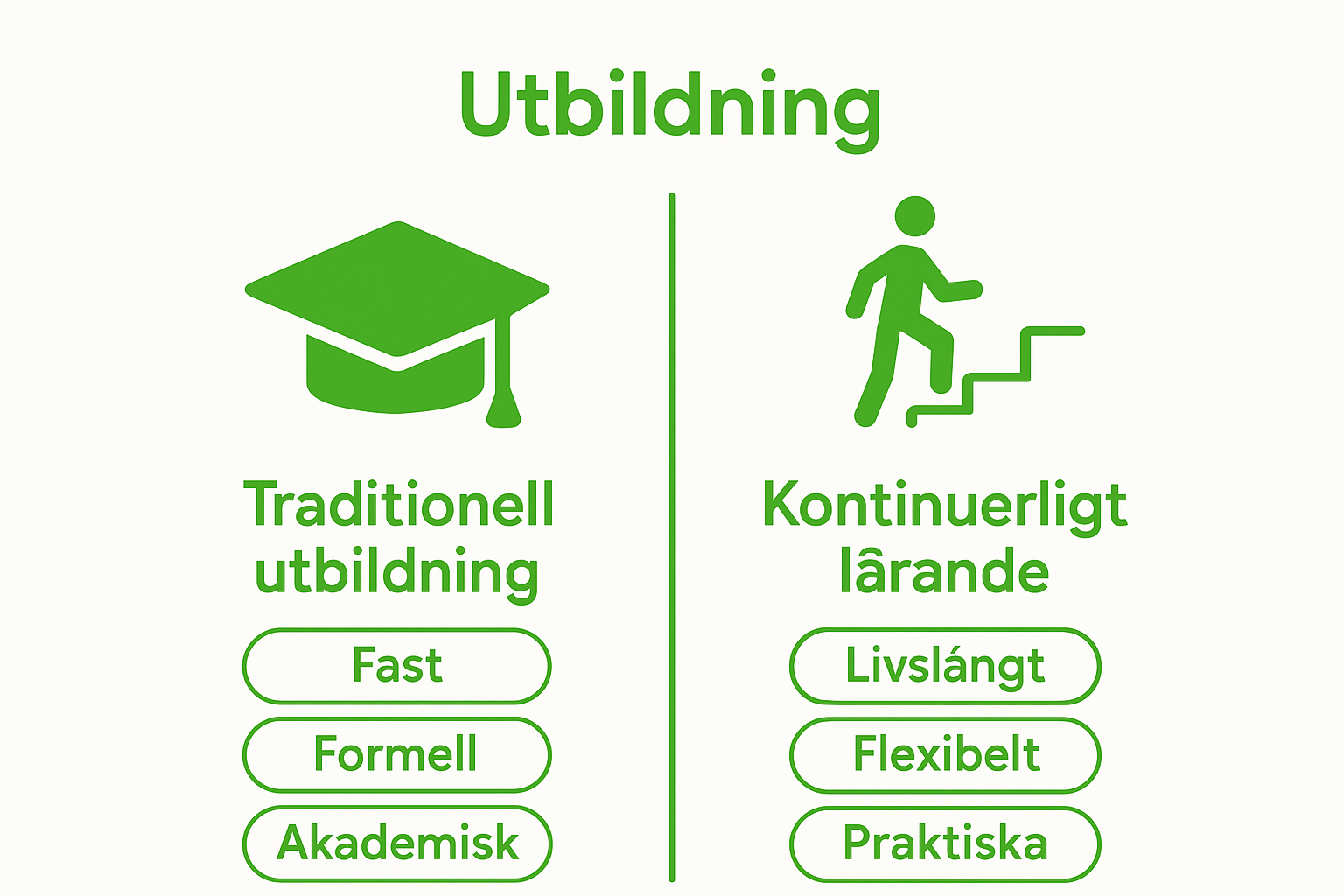 Utbildning

Traditionell utbildning

Fast

Formell

Akademisk

Kontinuerligt lârande

Livslángt

Flexibelt

Praktiska