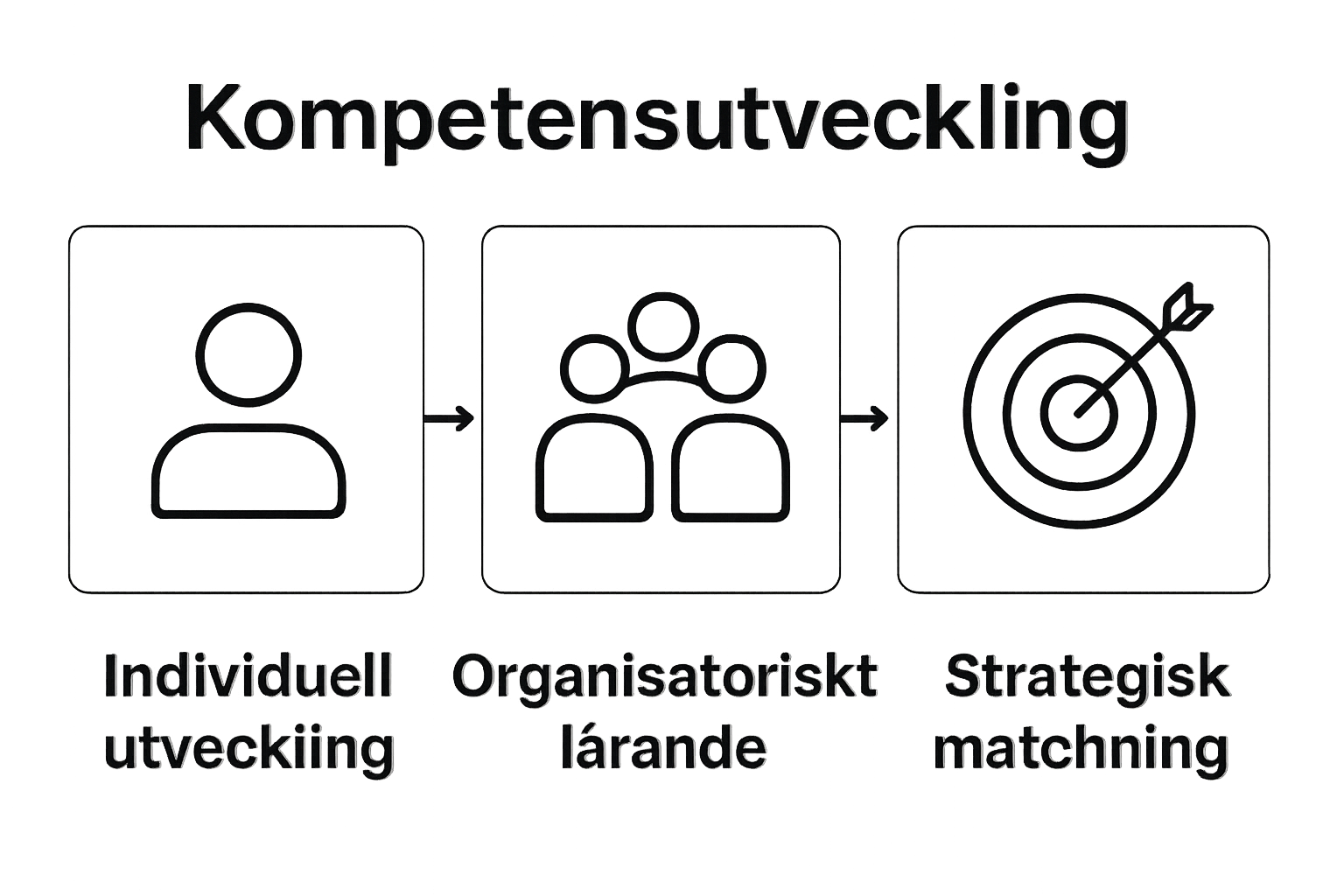 Kompetensutveckling

Individuell utveckiing

Organisatoriskt lárande

Strategisk matchning