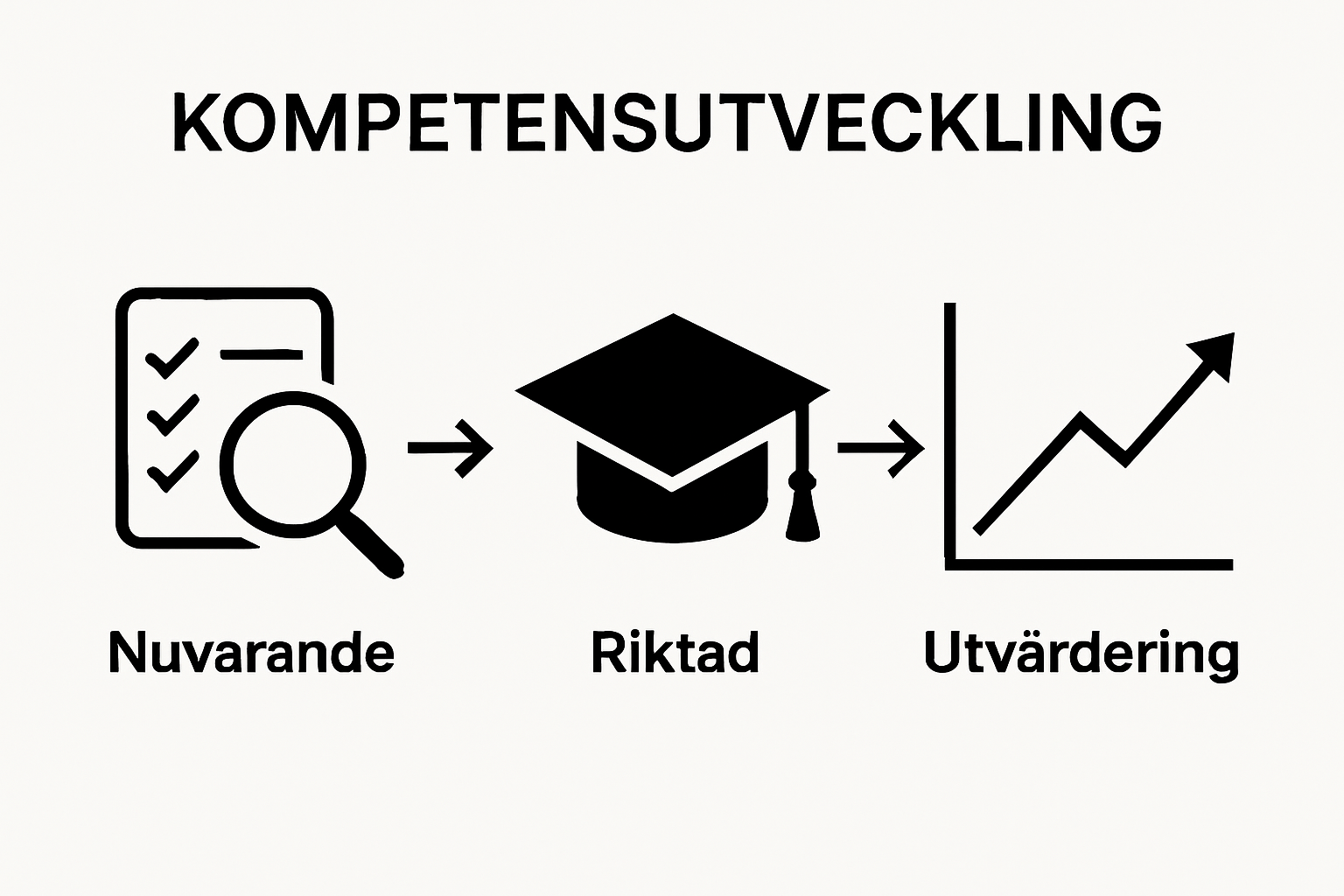 KOMPETENSUTVECKLING

Nuvarande

Riktad

Utvärdering