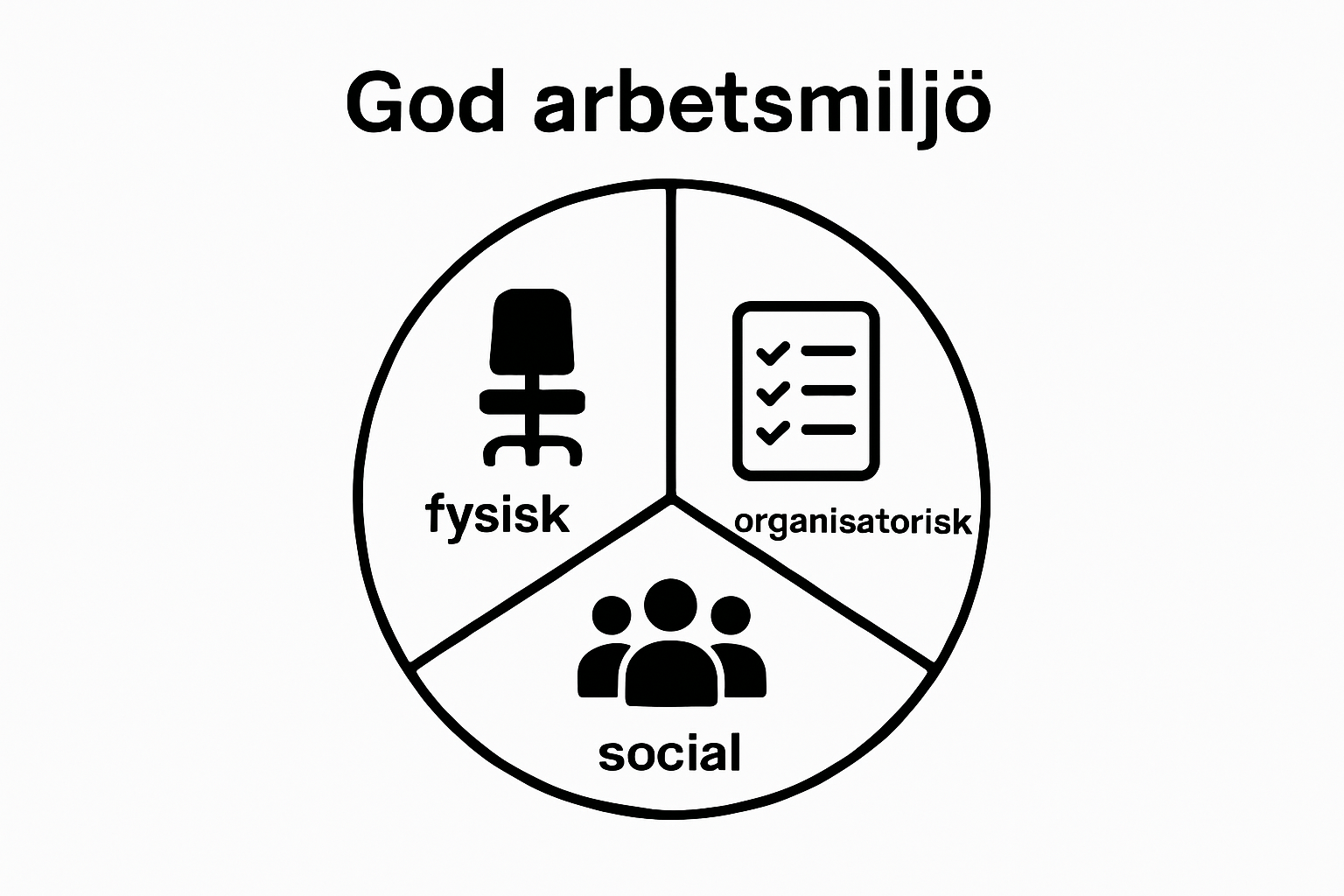 God arbetsmiljö

fysisk

organisatorisk

social