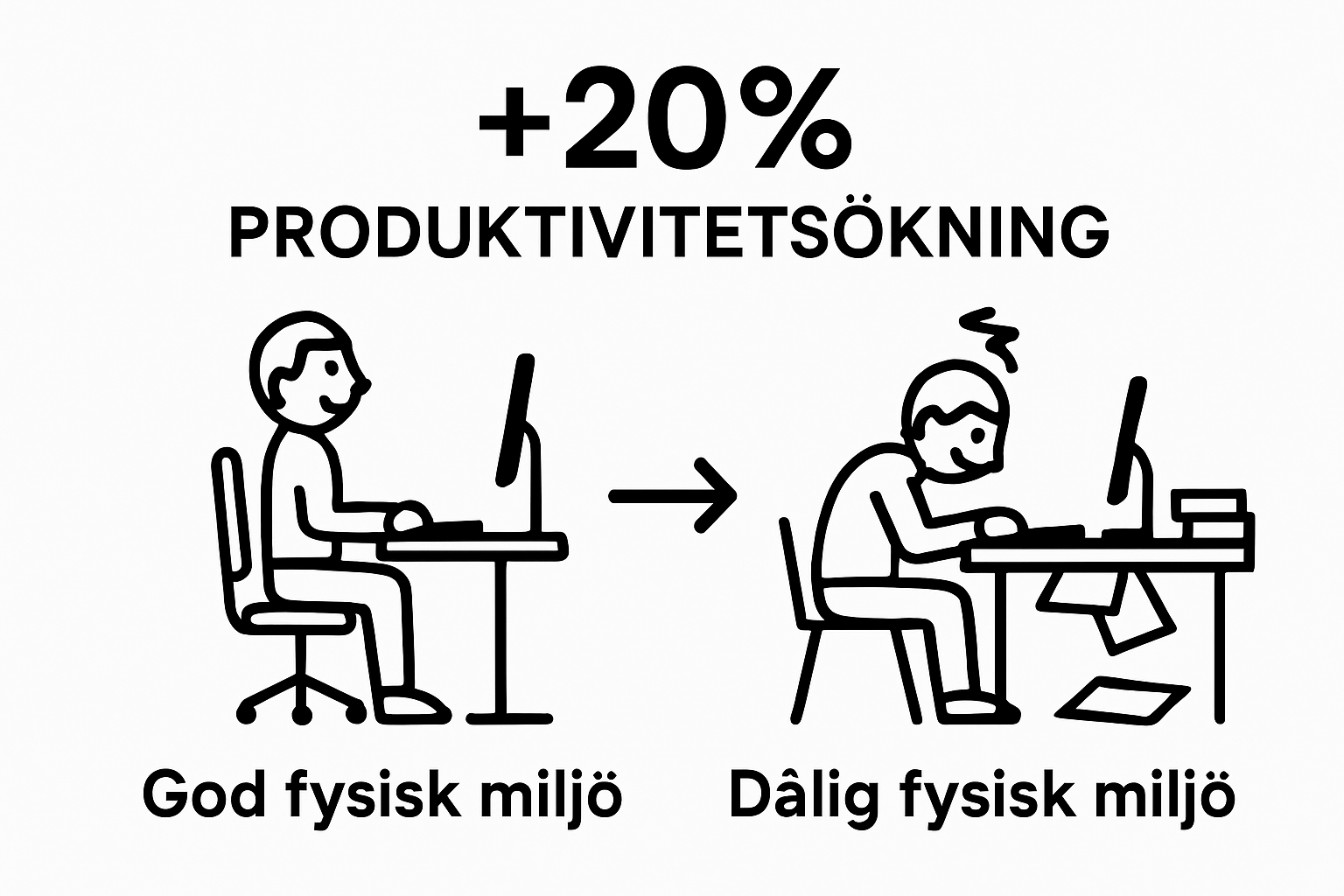 +20%
PRODUKTIVITETSÖKNING

God fysisk miljö

Dâlig fysisk miljö