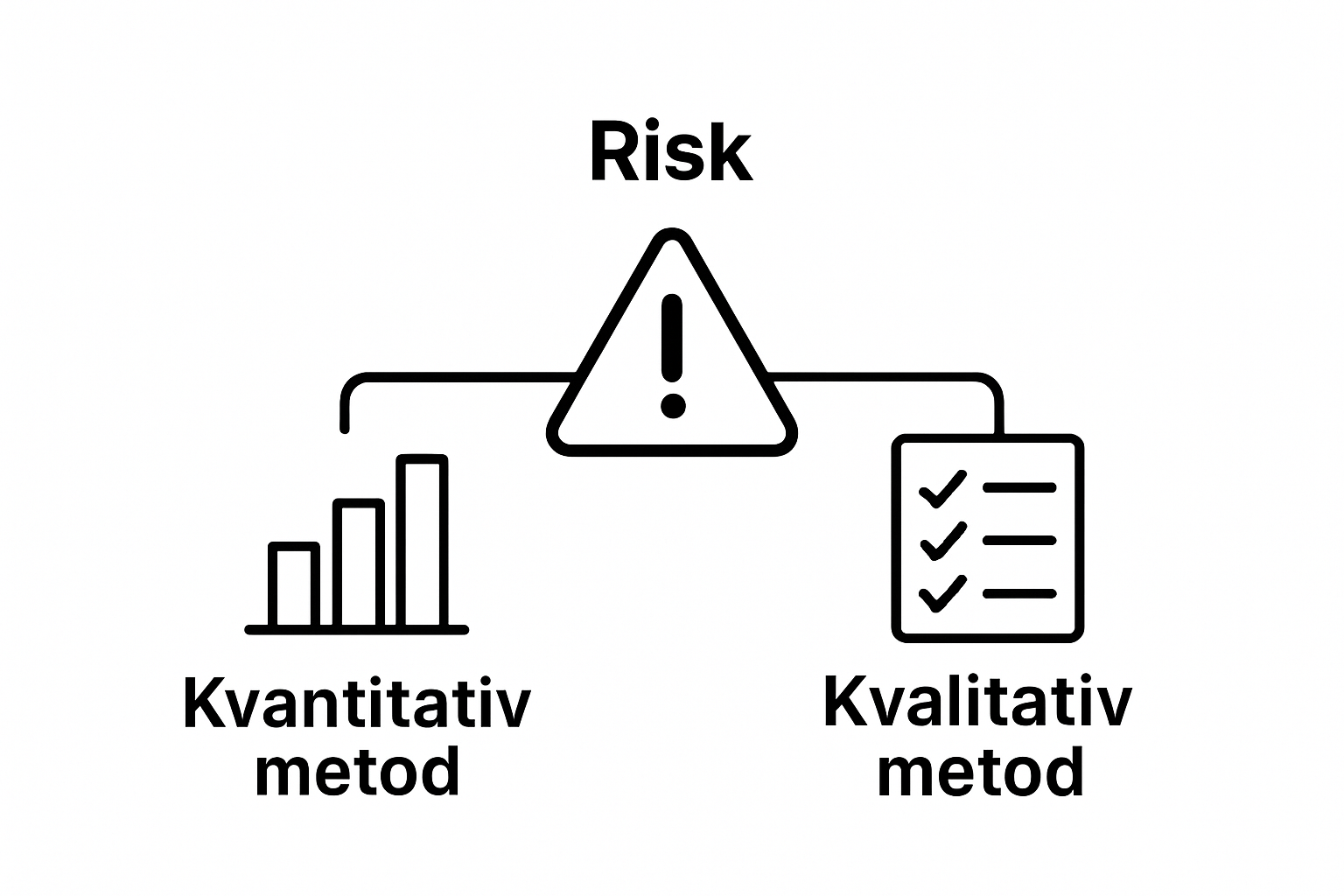 Risk

Kvantitativ metod

Kvalitativ metod