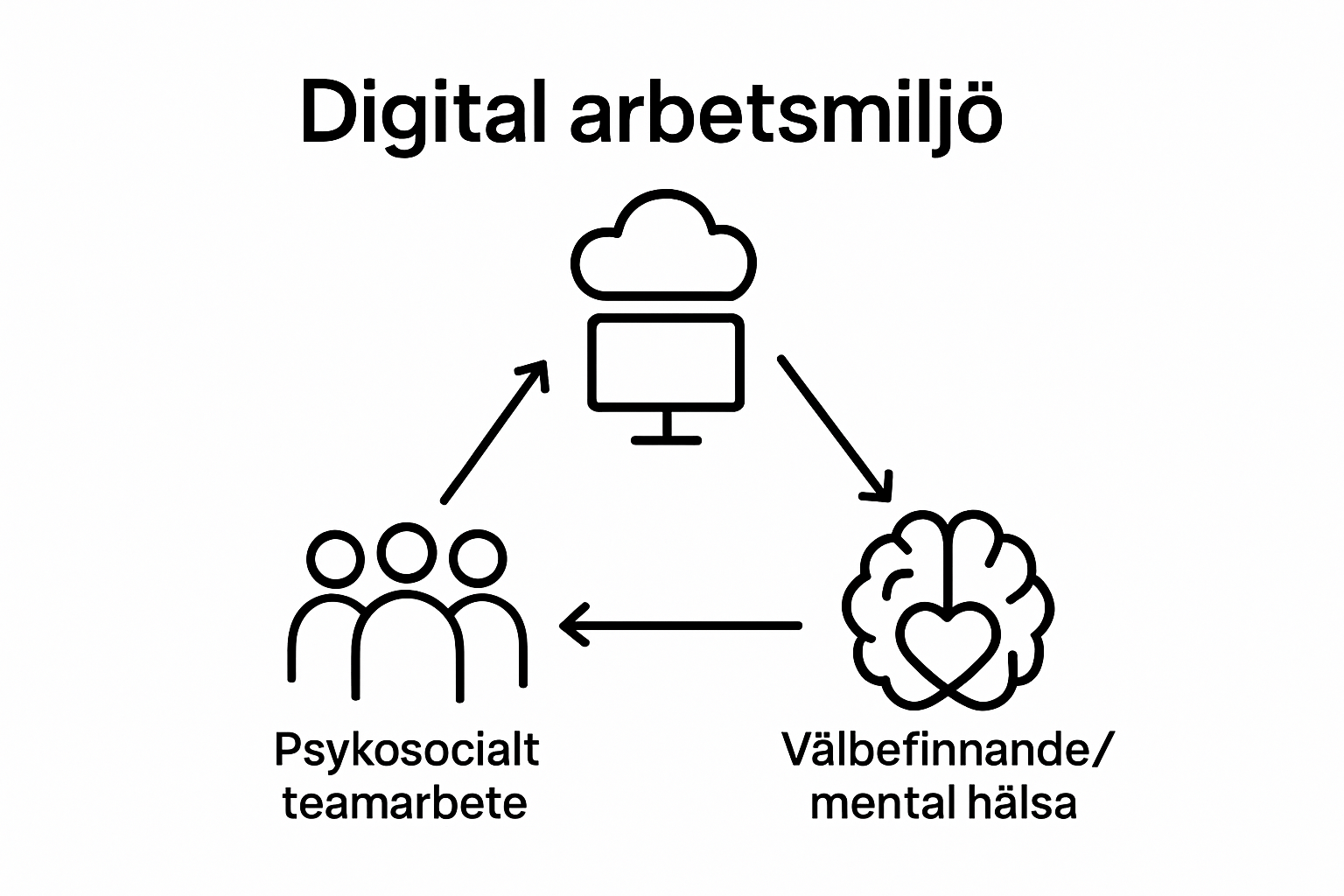 Digital arbetsmiljö

Psykosocialt teamarbete

Välbefinnande/ mental hälsa