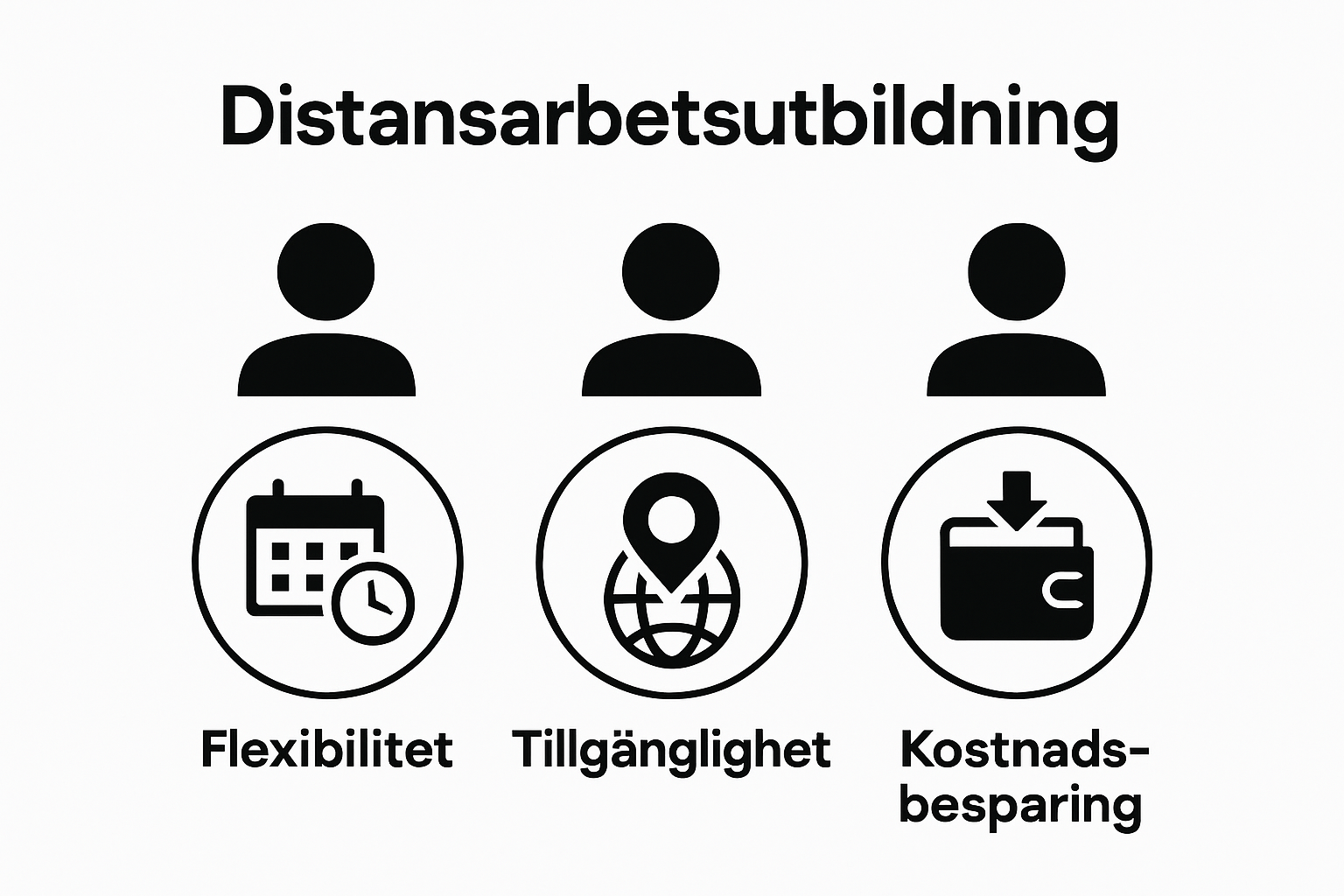 Distansarbetsutbildning

Flexibilitet

Tillgänglighet

Kostnadsbesparing