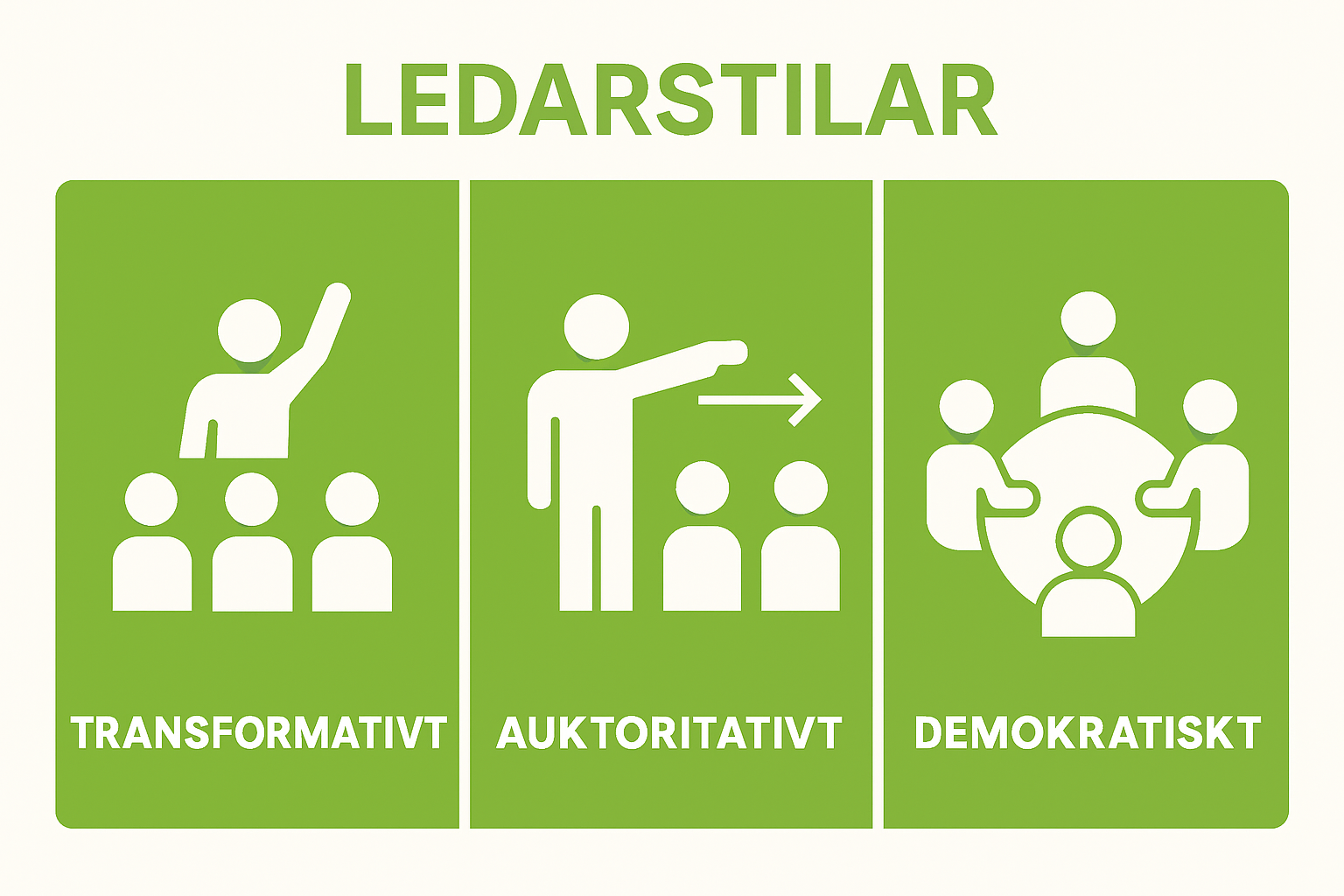 LEDARSTILAR

TRANSFORMATIVT

AUKTORITATIVT

DEMOKRATISKT