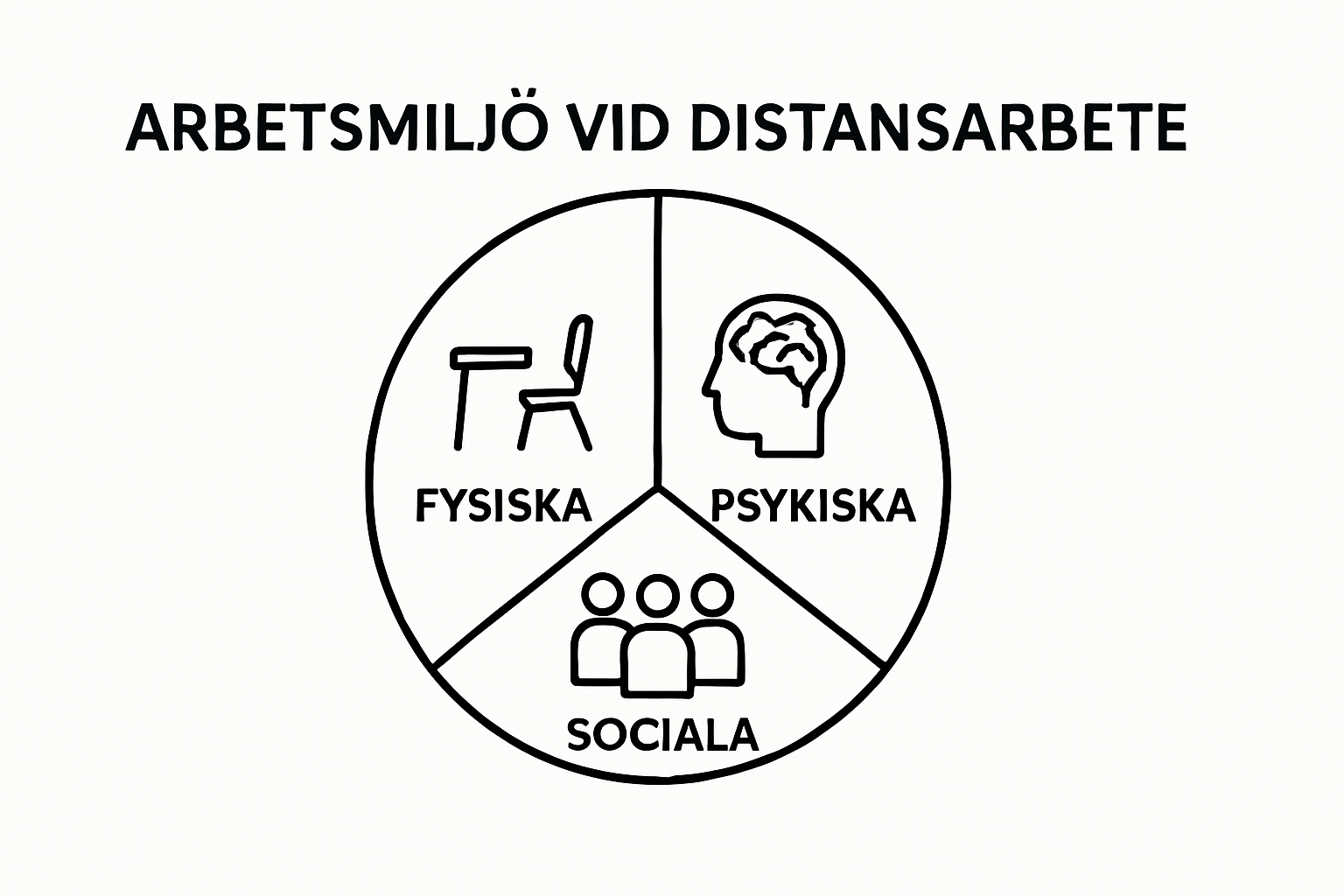 ARBETSMILJÖ VID DISTANSARBETE

FYSISKA

PSYKISKA

SOCIALA