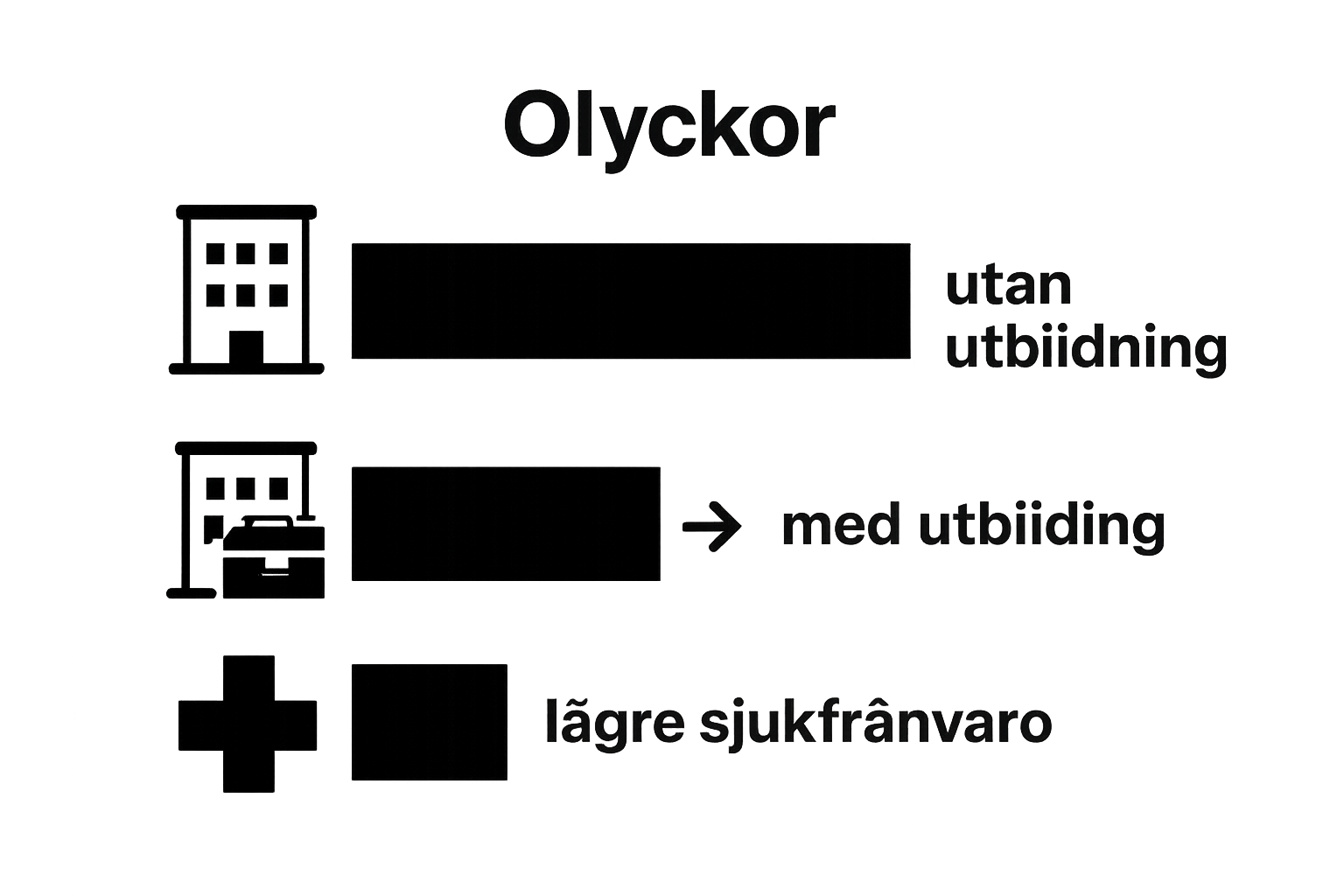 Olyckor

utan utbiidning

→ med utbiiding

lãgre sjukfrânvaro