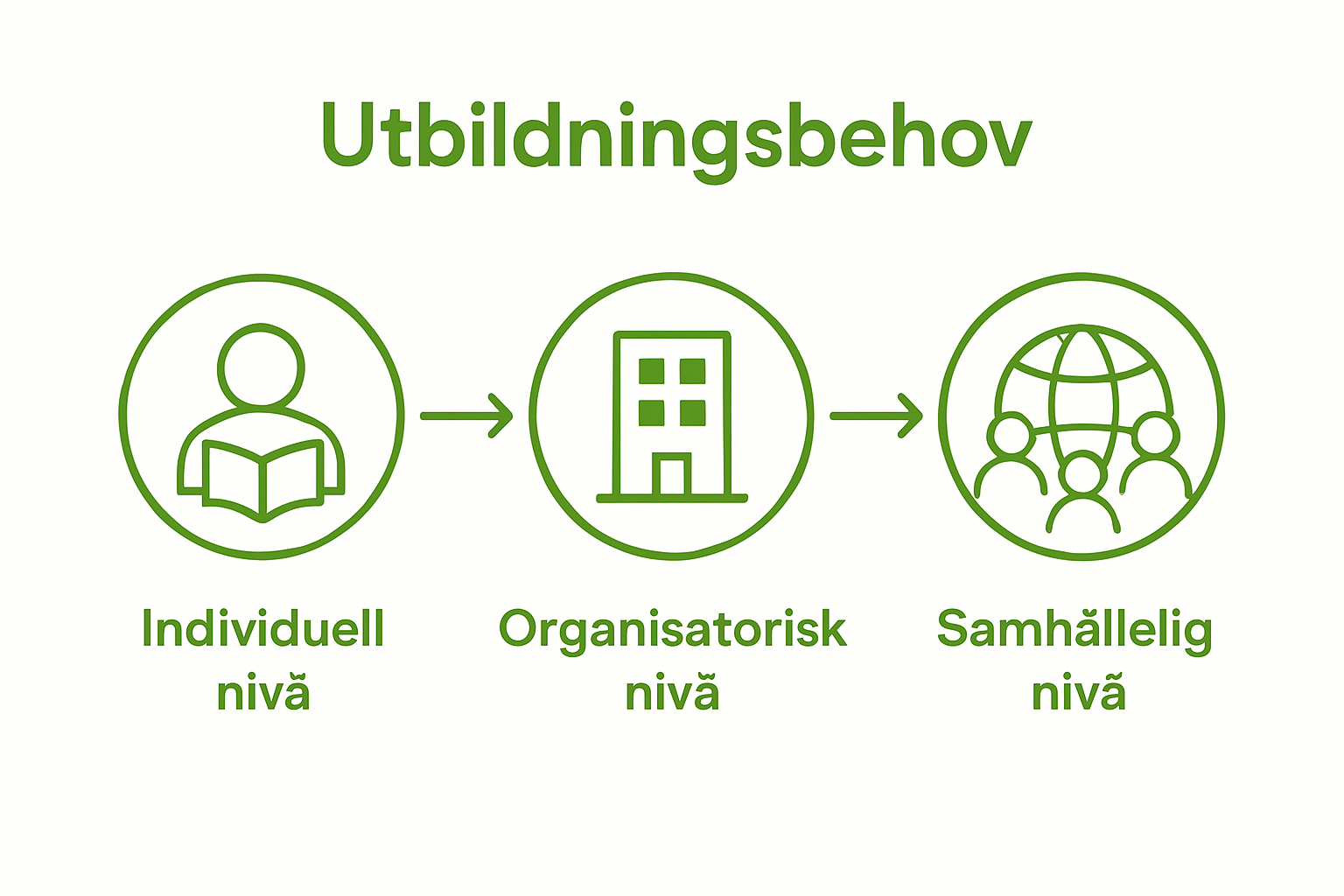 Utbildningsbehov

Individuell nivă

Organisatorisk nivă

Samhăllelig nivă