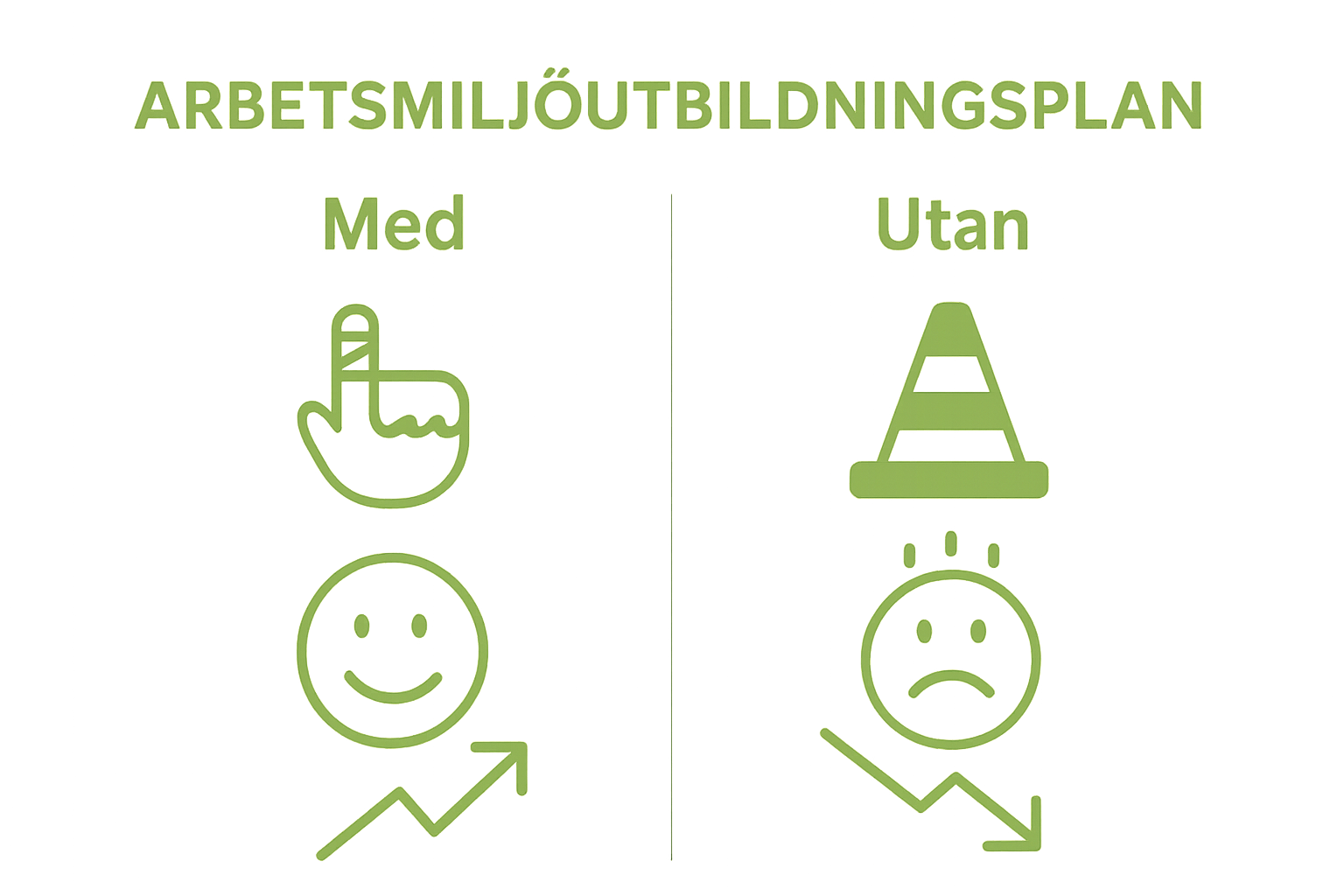 ARBETSMILJŐUTBILDNINGSPLAN

Med

Utan