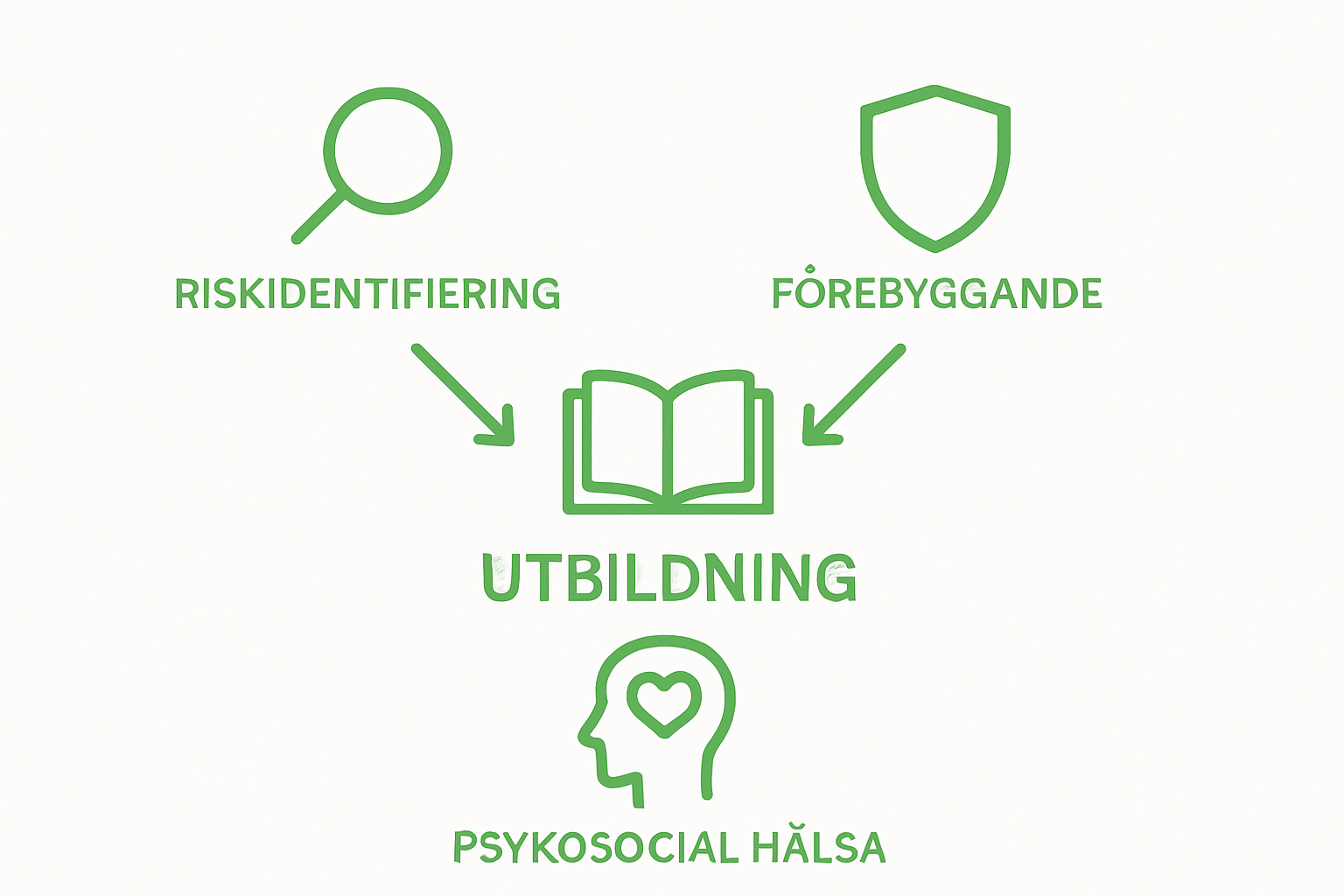 RISKIDENTIFIERING

FÖREBYGGANDE

UTBILDNING

PSYKOSOCIAL HĂLSA