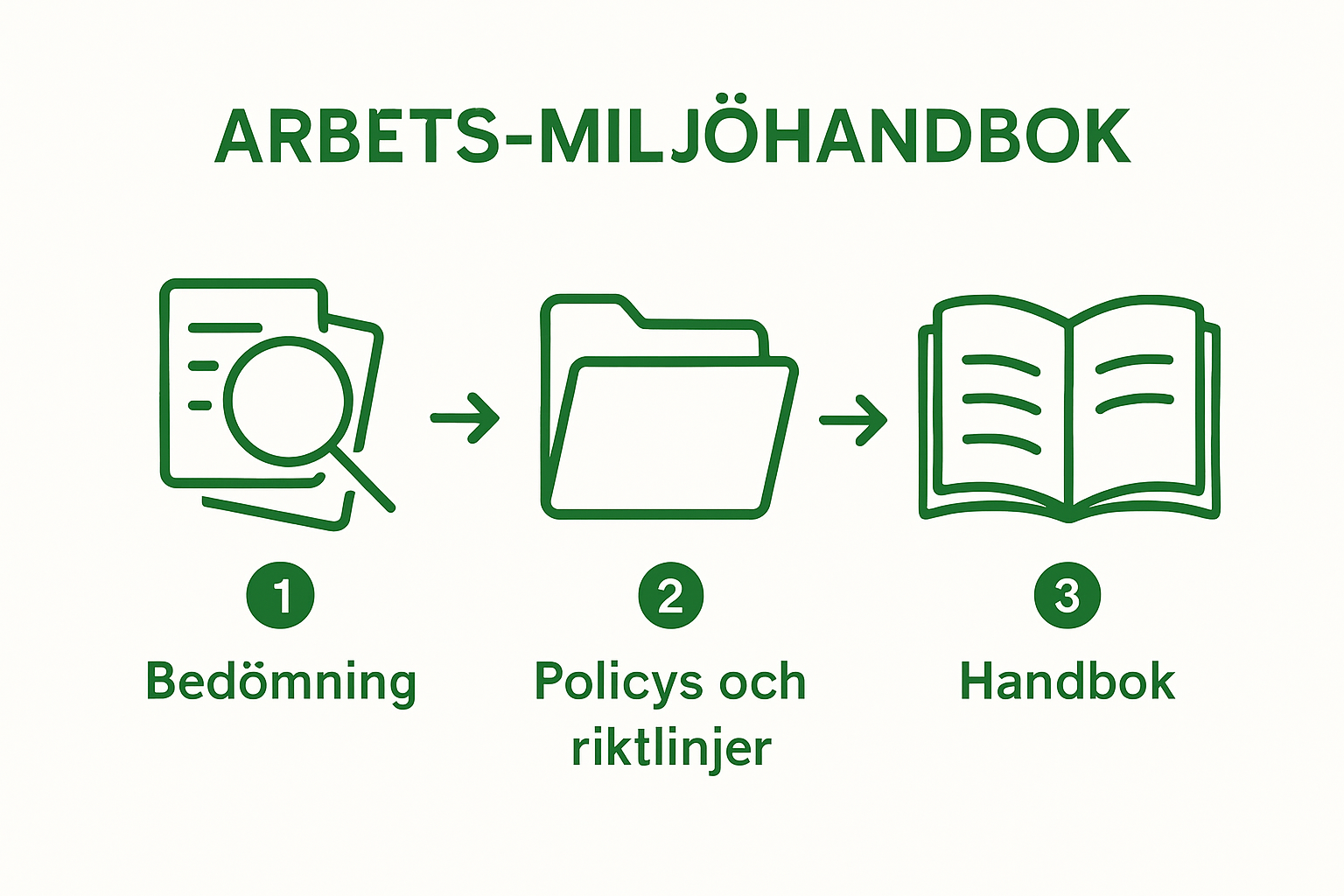 ARBETS-MILJÖHANDBOK

1
Bedömning

2
Policys och riktlinjer

3
Handbok