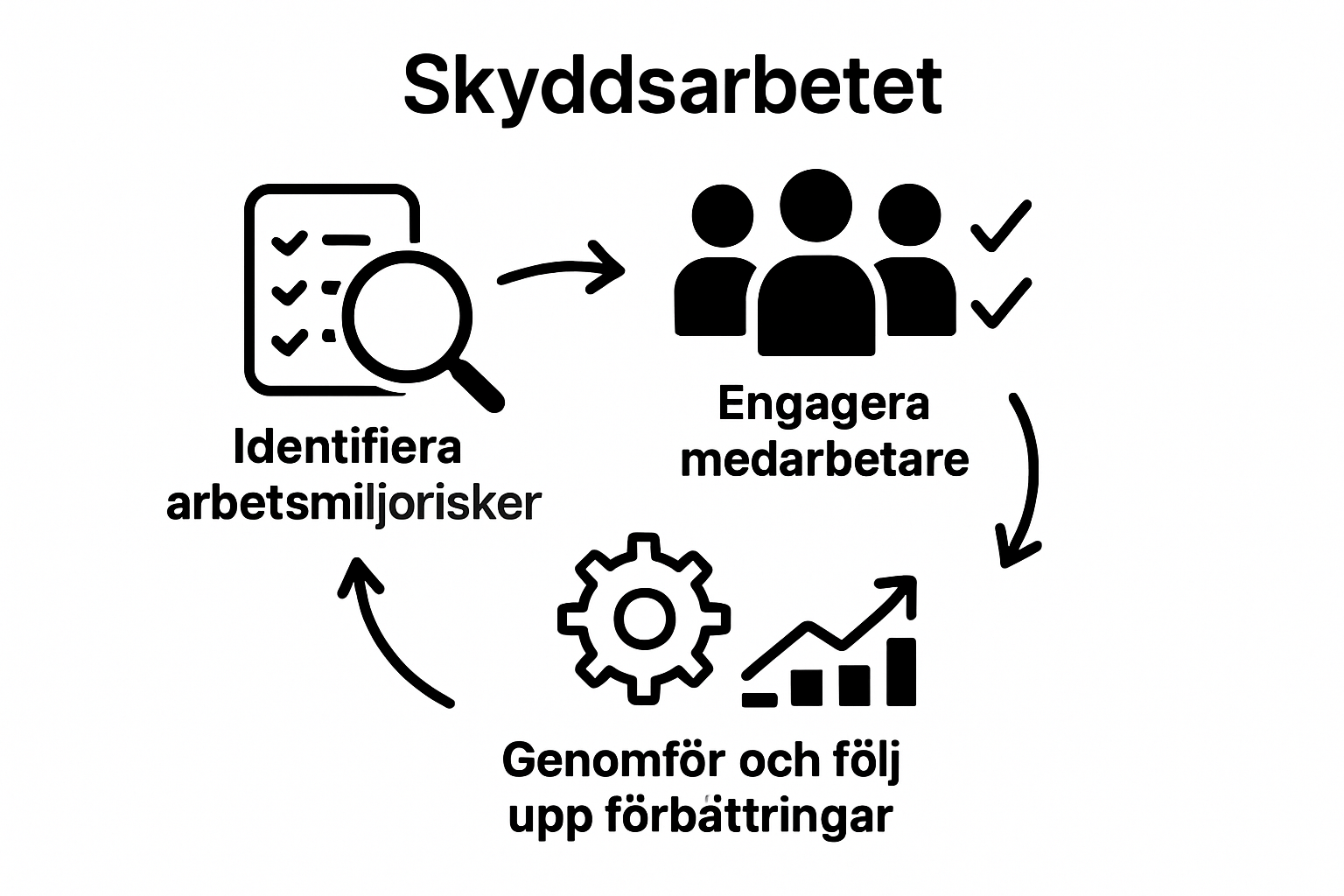 Skyddsarbetet

Identifiera arbetsmiljorisker

Engagera medarbetare

Genomför och följ upp förbättringar