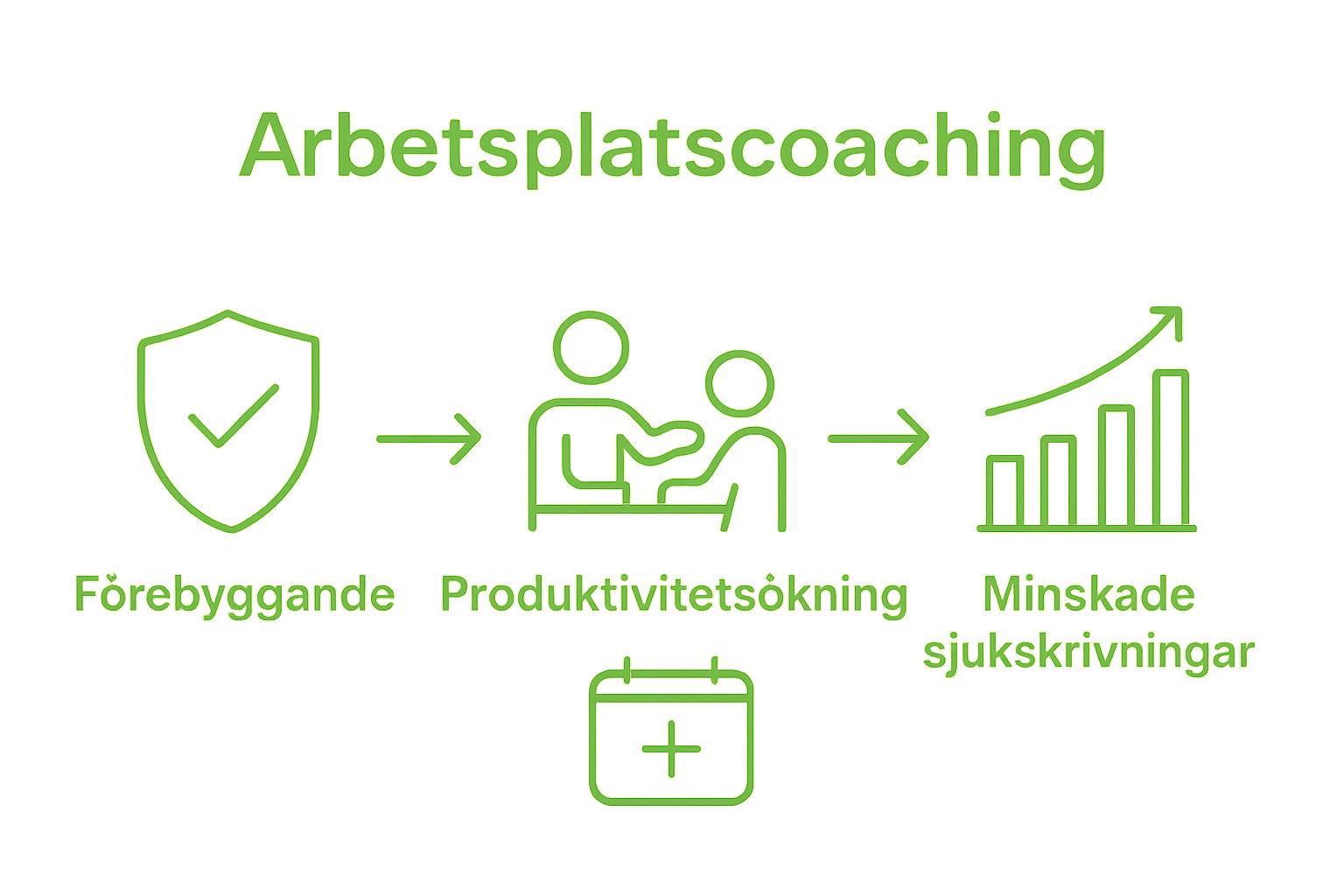 Arbetsplatscoaching

Förebyggande

Produktivitetsökning

Minskade sjukskrivningar