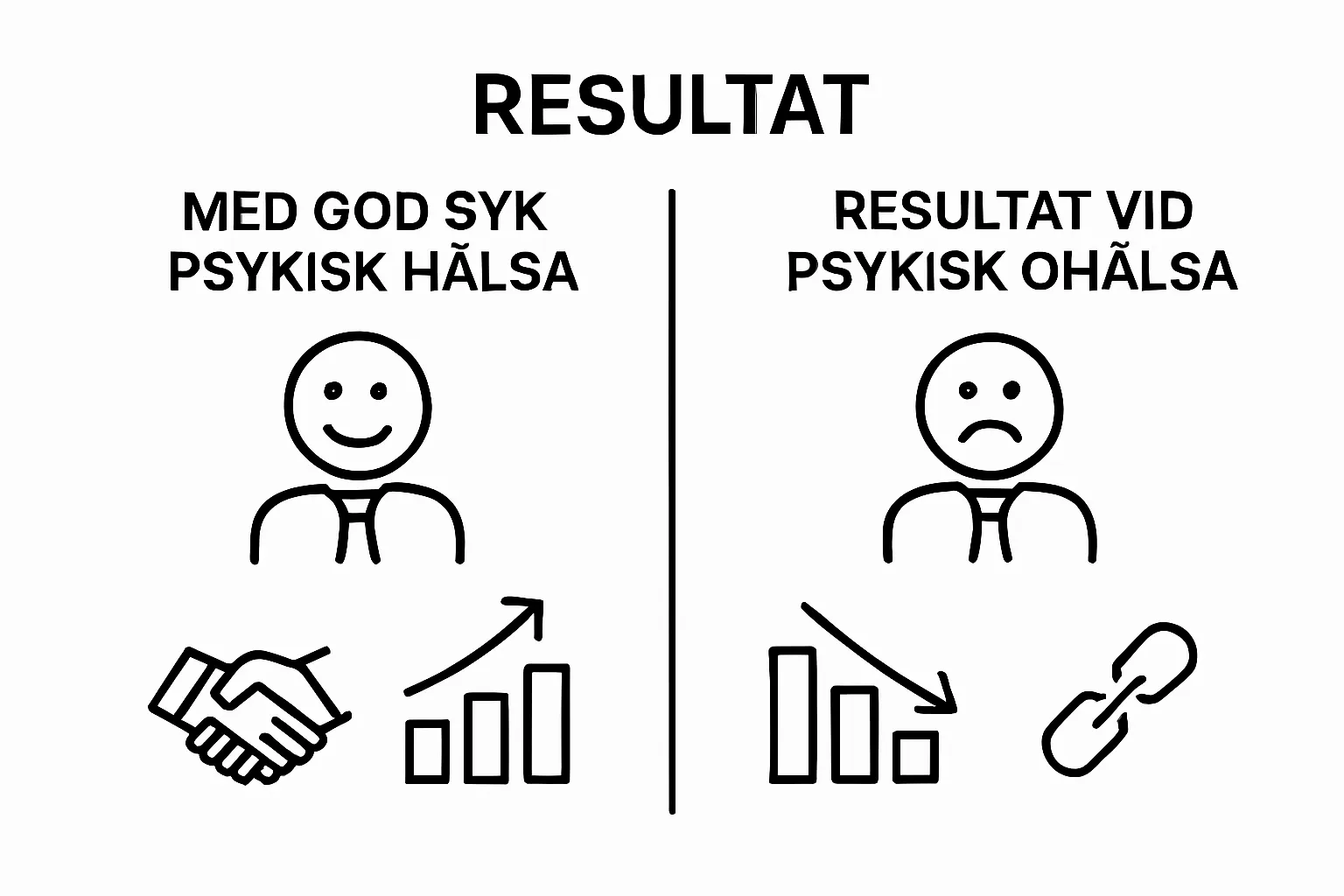 RESULTAT

MED GOD SYK PSYKISK HÃLSA

RESULTAT VID PSYKISK OHÃLSA