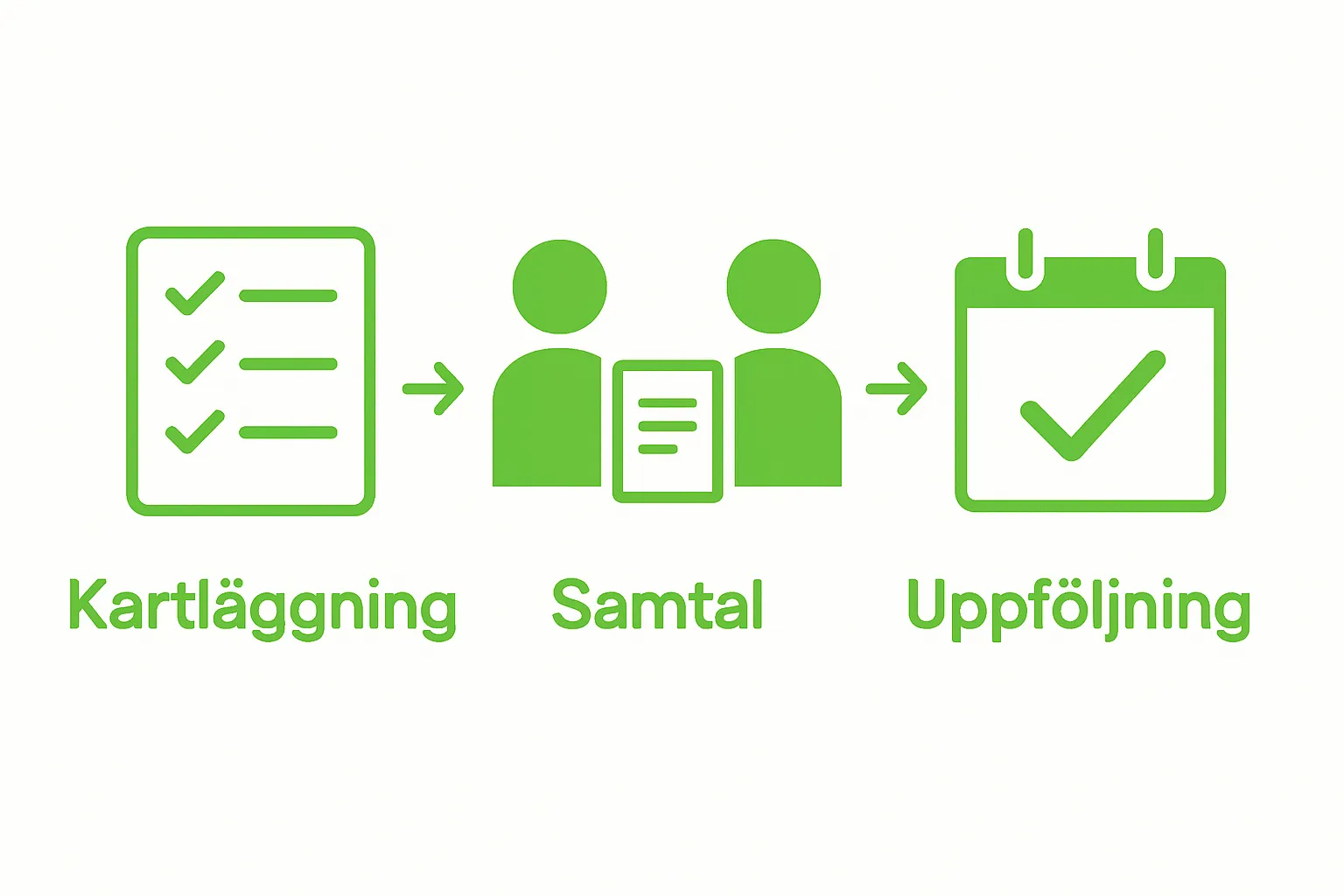 Kartläggning Samtal Uppföljning