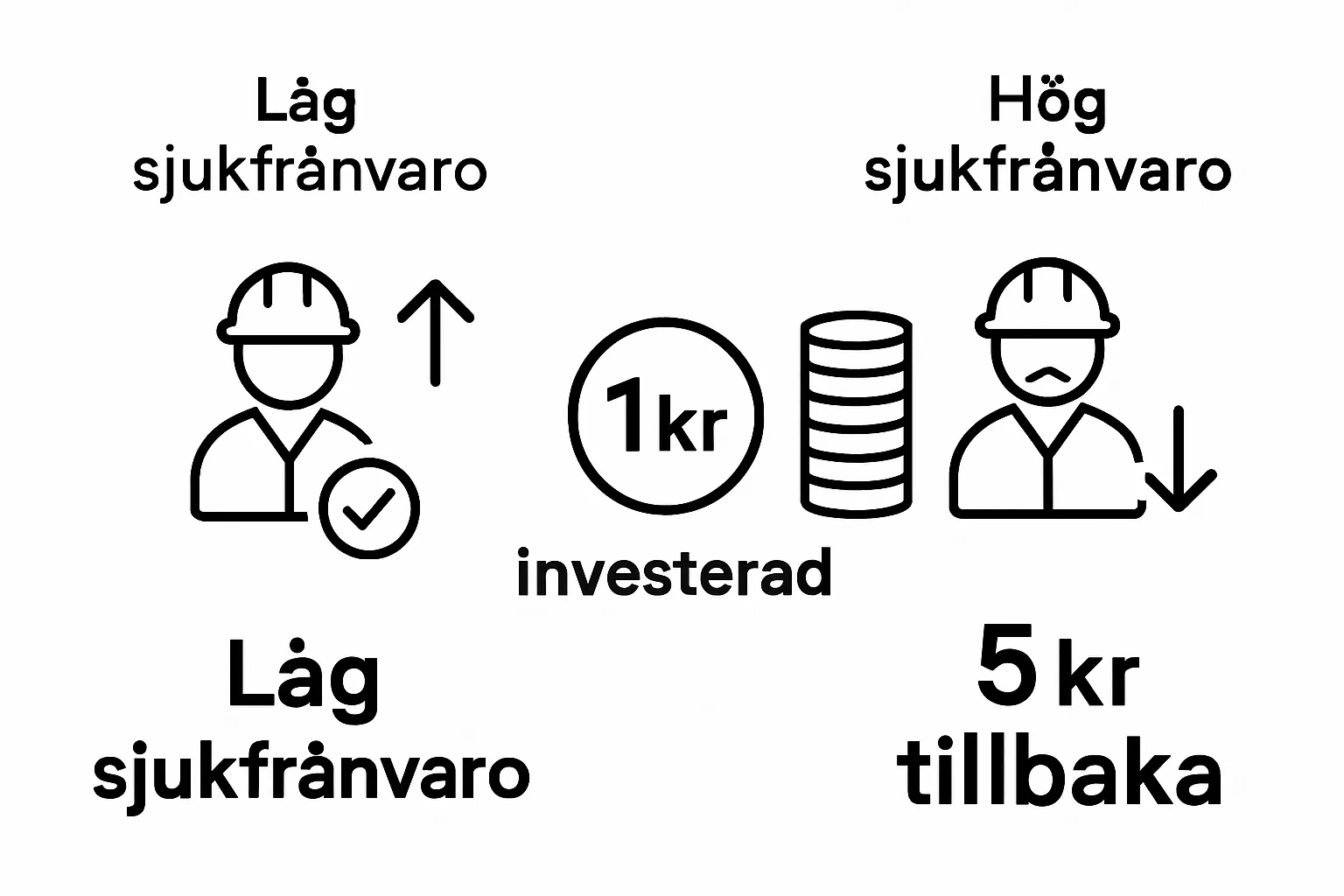 Låg sjukfrånvaro

Hög sjukfrånvaro

1kr

investerad

Låg sjukfrånvaro

5 kr tillbaka