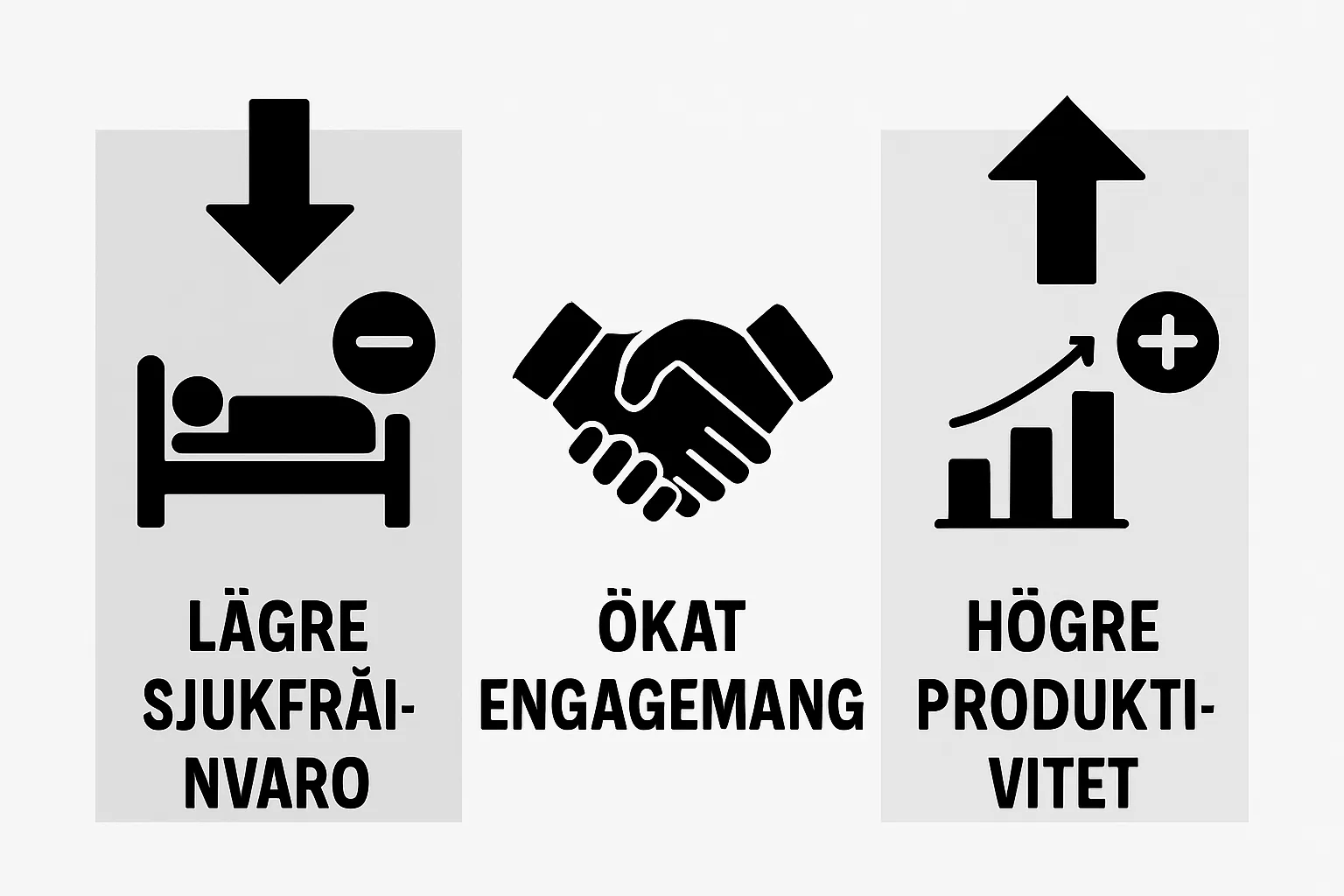 LÄGRE SJUKFRÄINVARO

ÖKAT ENGAGEMANG

HÖGRE PRODUKTIVITET