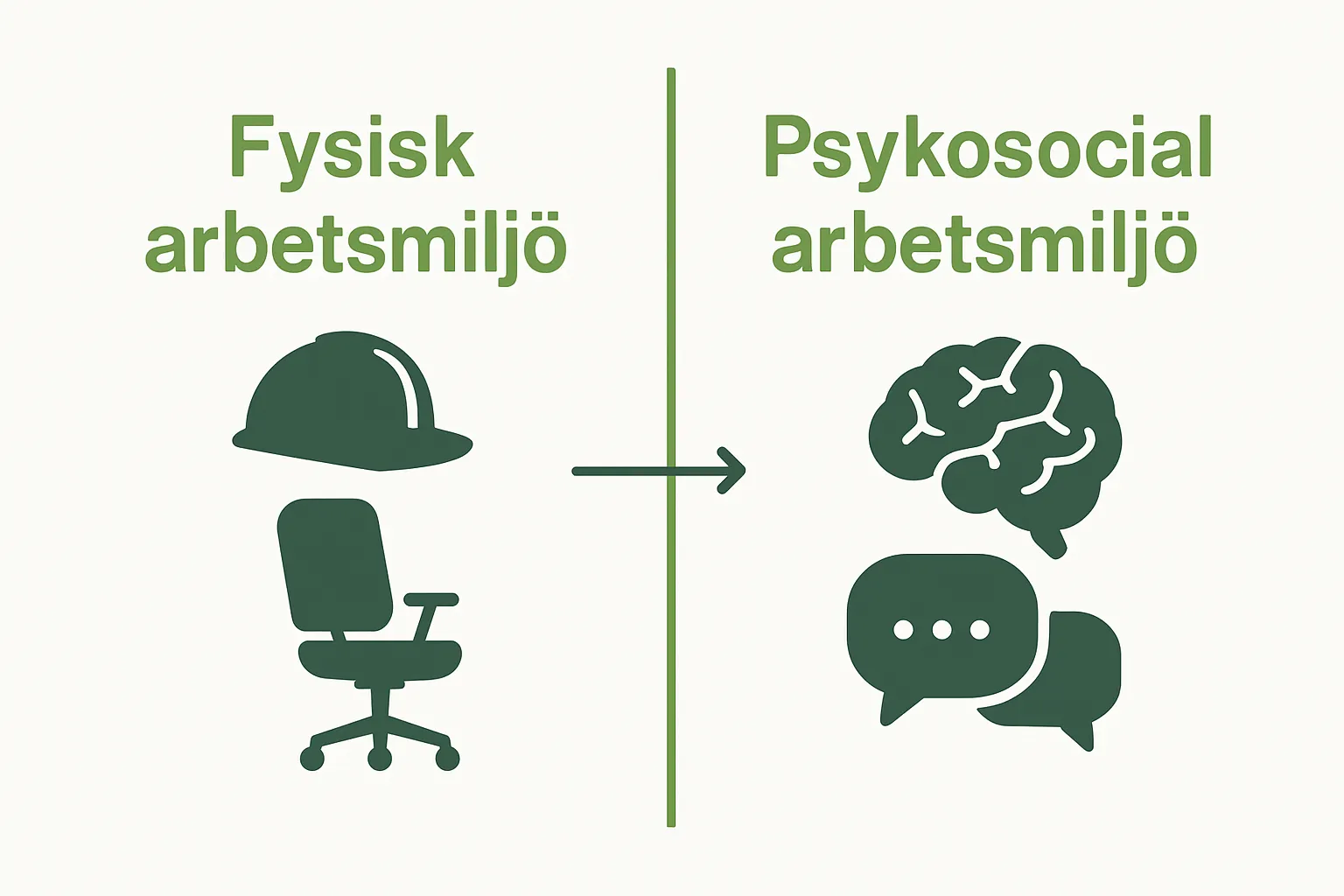 Fysisk arbetsmiljö

Psykosocial arbetsmiljö