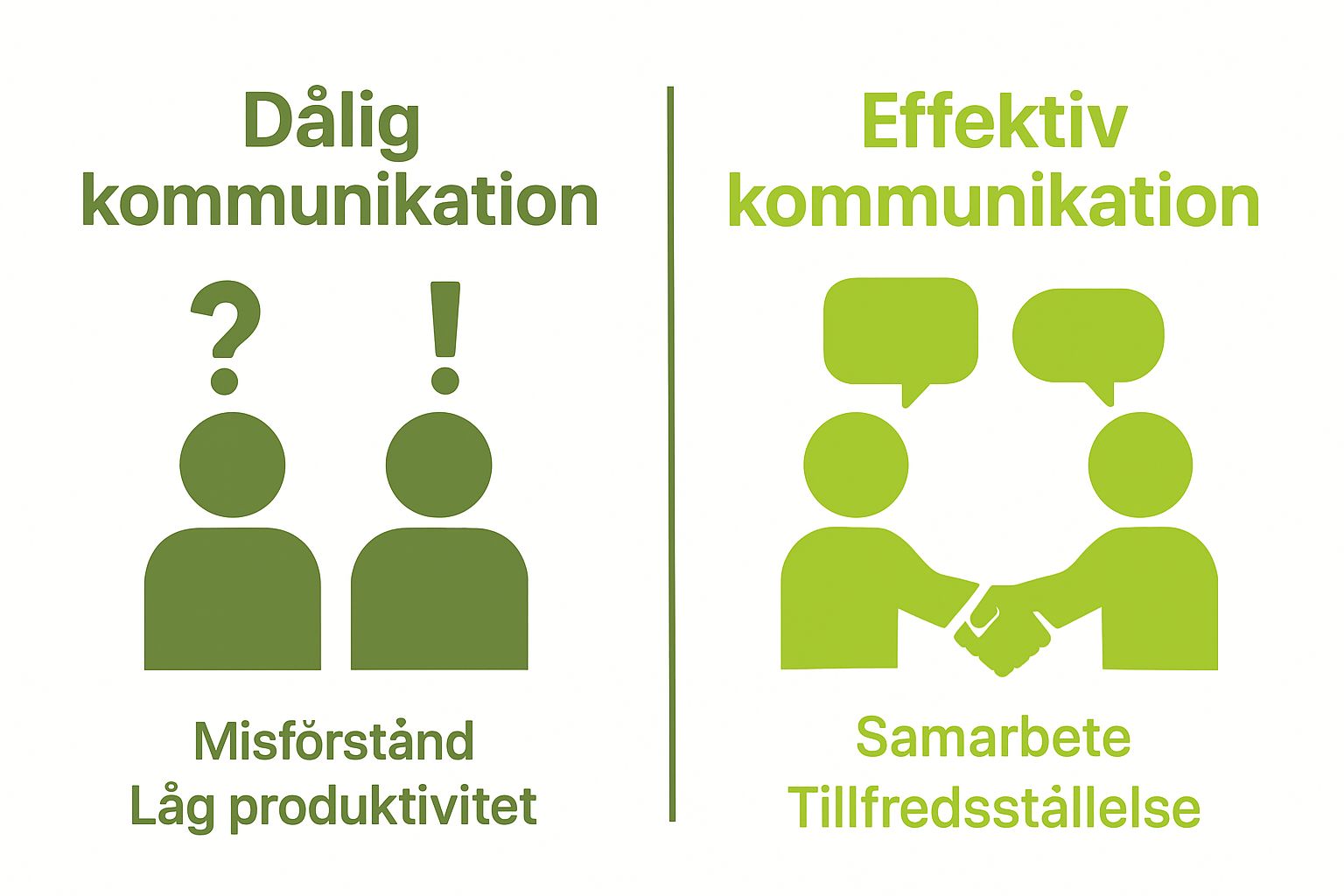 Dålig kommunikation

?

!

Misförstånd
Låg produktivitet

Effektiv kommunikation

Samarbete
Tillfredsställelse