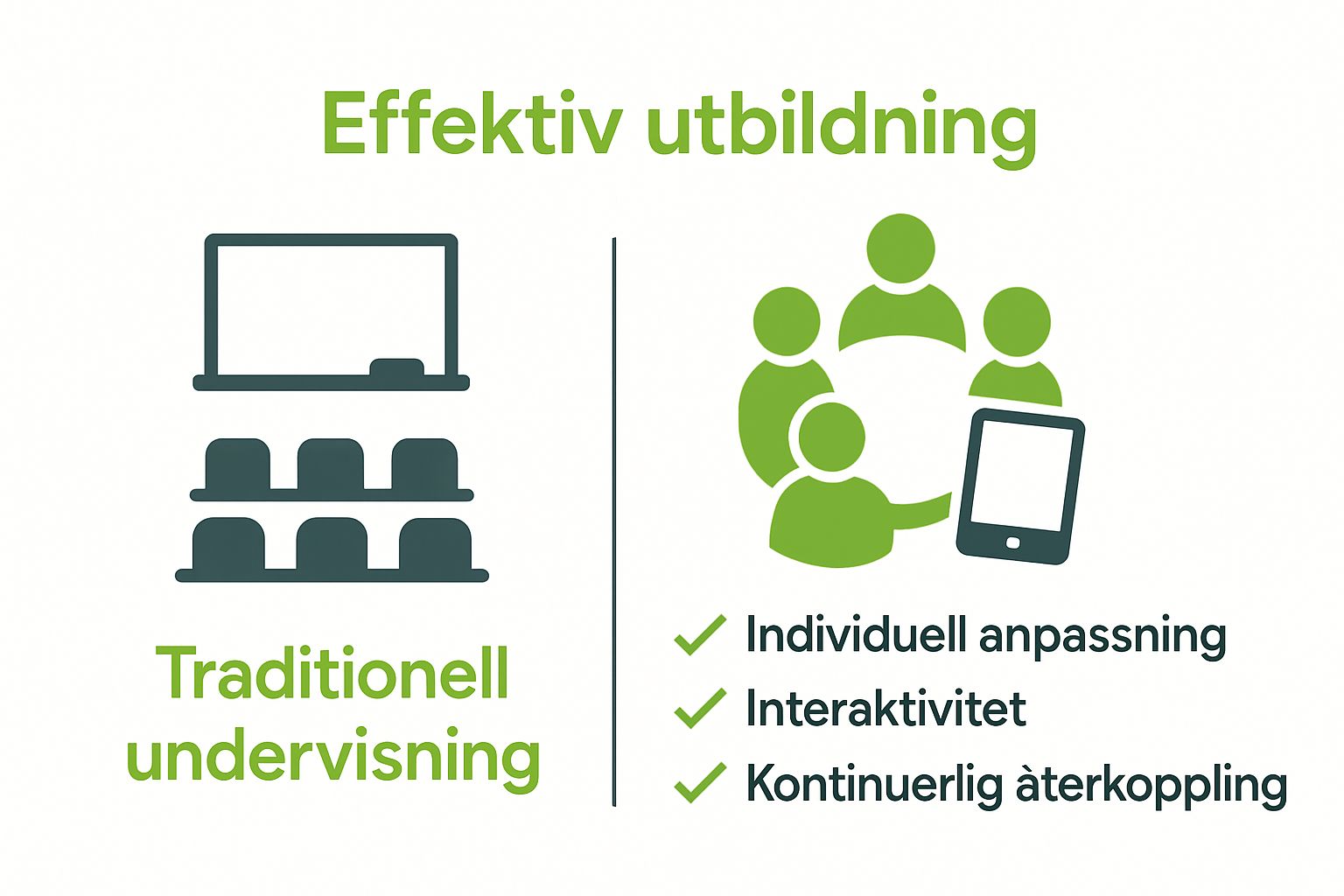 Effektiv utbildning

Traditionell undervisning

✓ Individuell anpassning
✓ Interaktivitet
✓ Kontinuerlig àterkoppling