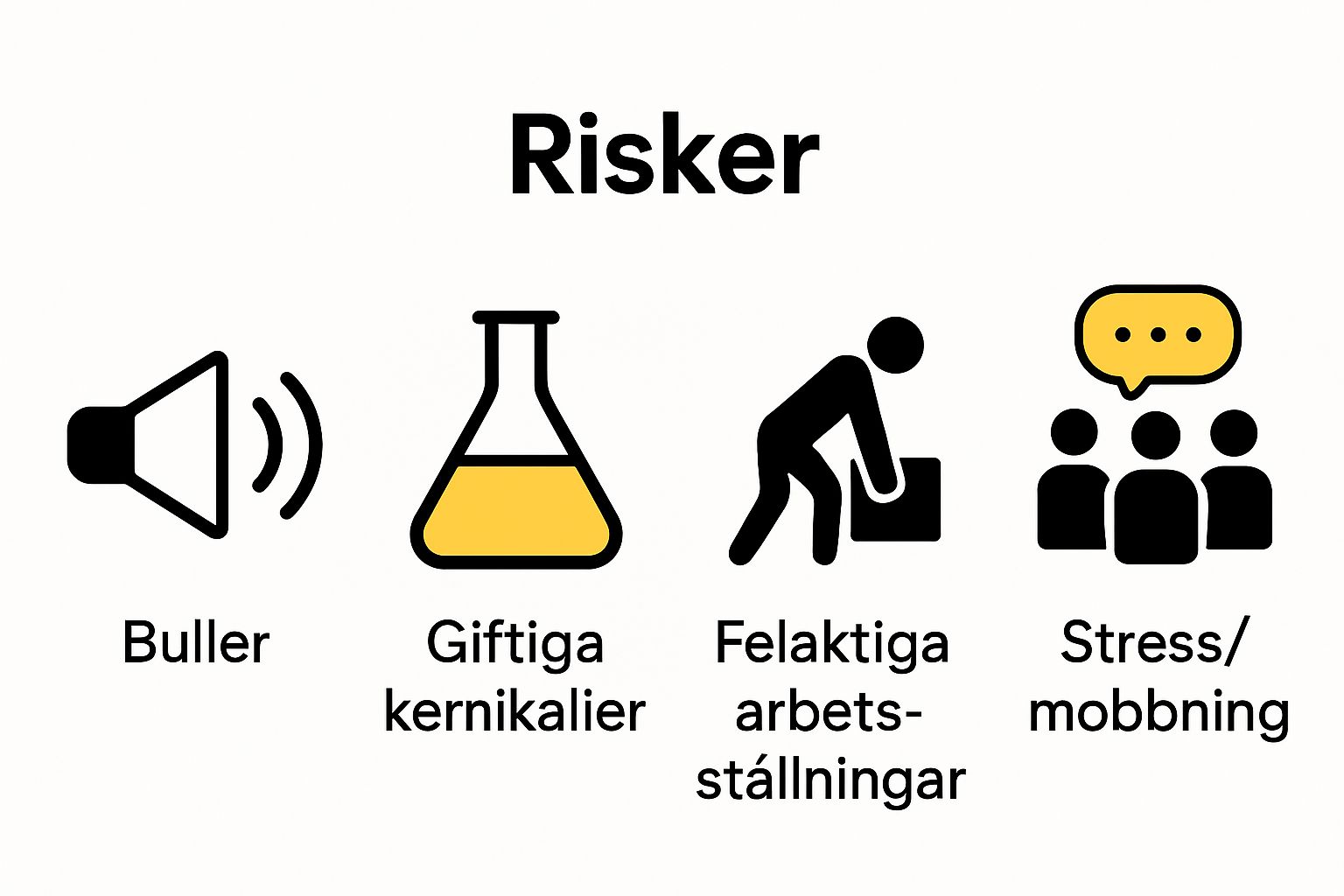 Risker

Buller

Giftiga kernikalier

Felaktiga arbetsstállningar

Stress/ mobbning