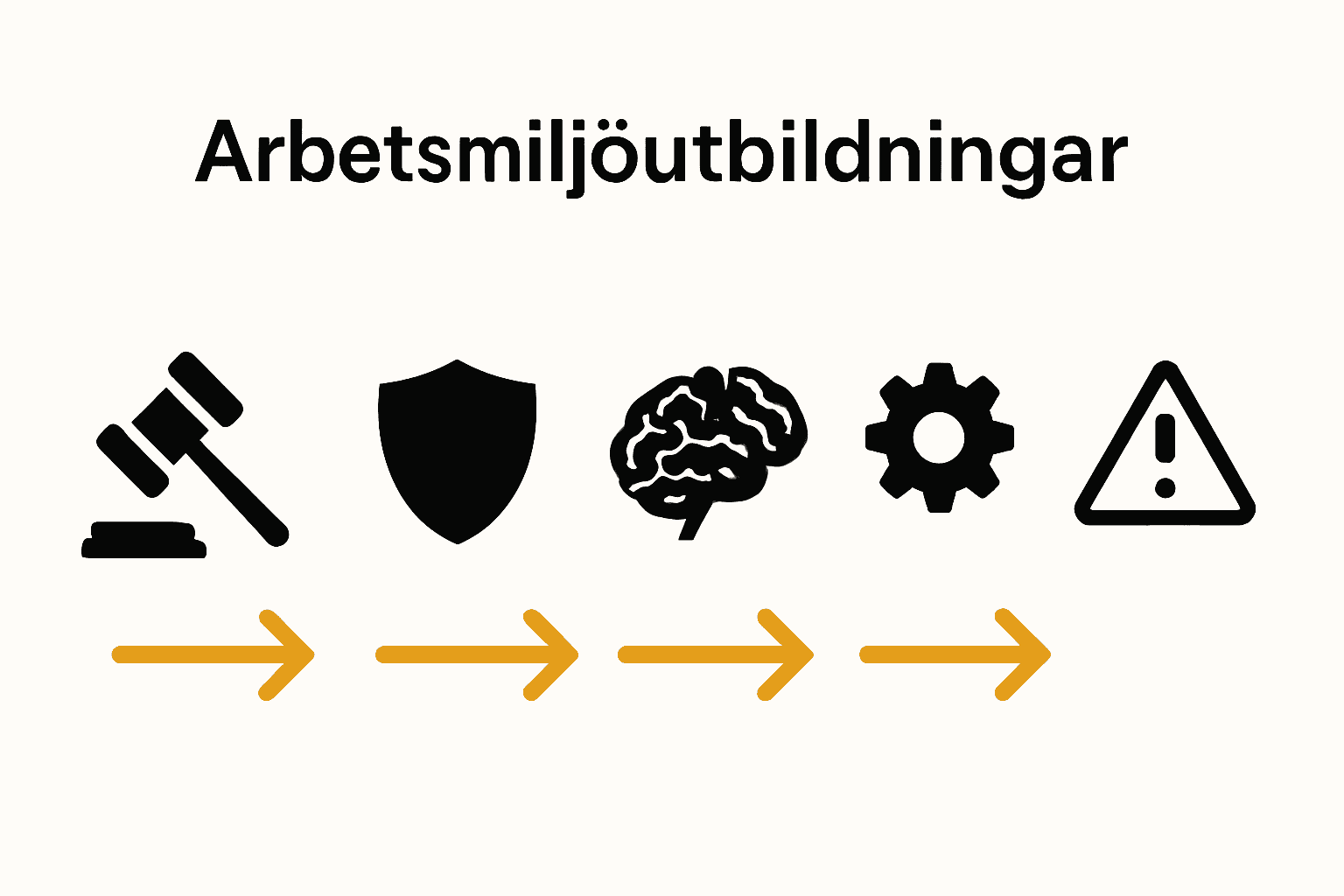 Arbetsmiljöutbildningar