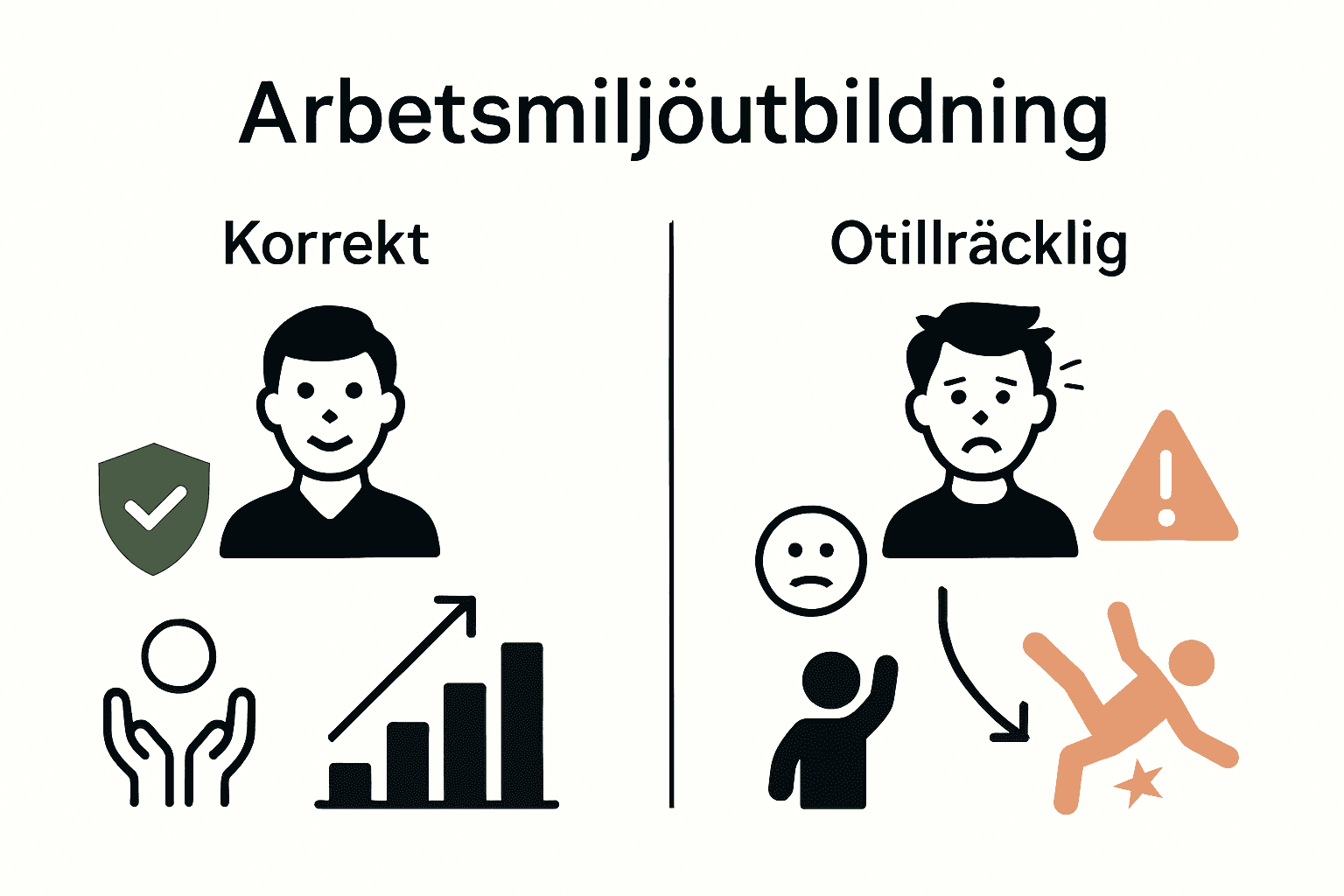 Arbetsmiljöutbildning

Korrekt

Otillräcklig