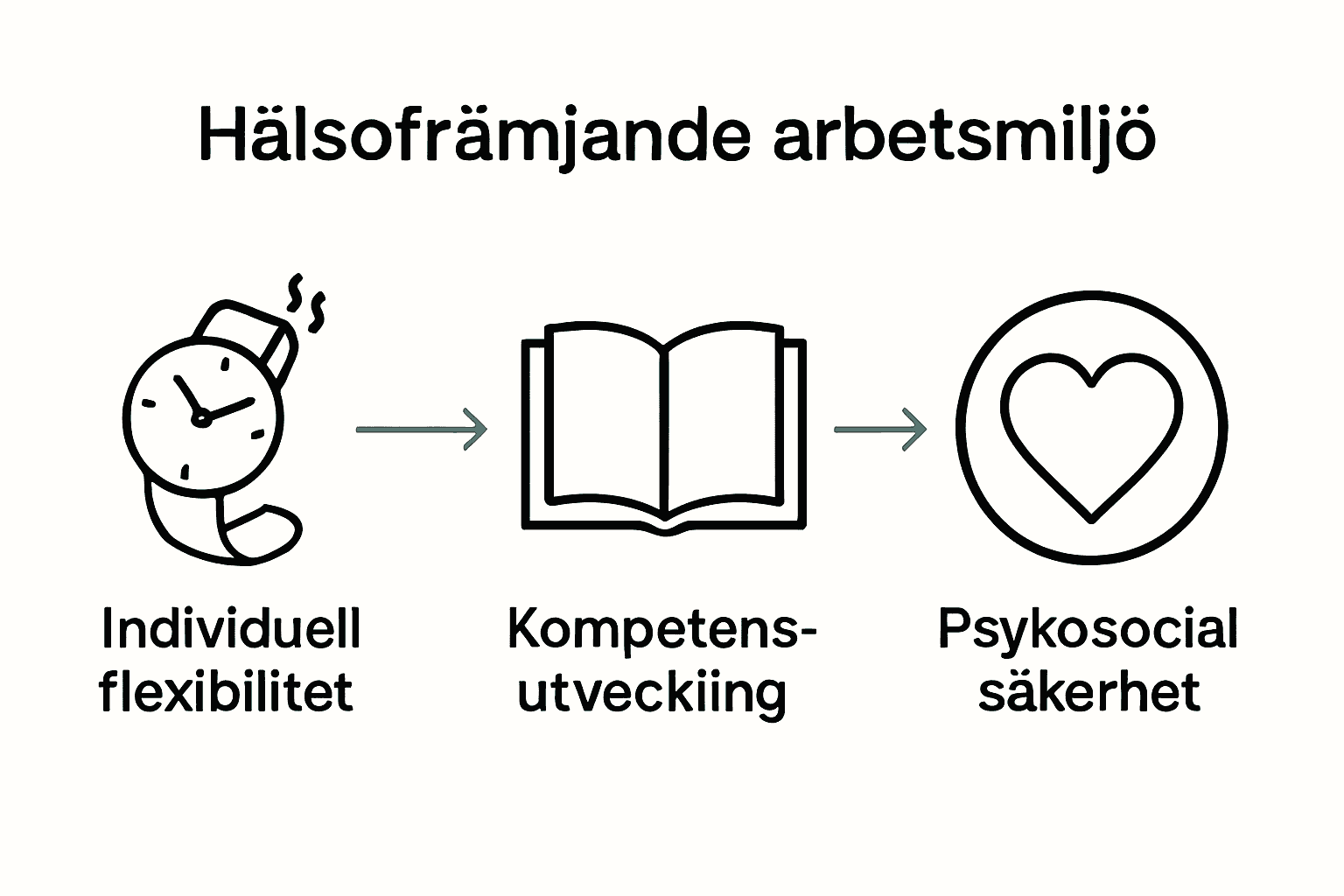 Hälsofrämjande arbetsmiljö

Individuell flexibilitet

Kompetens-utveckiing

Psykosocial säkerhet