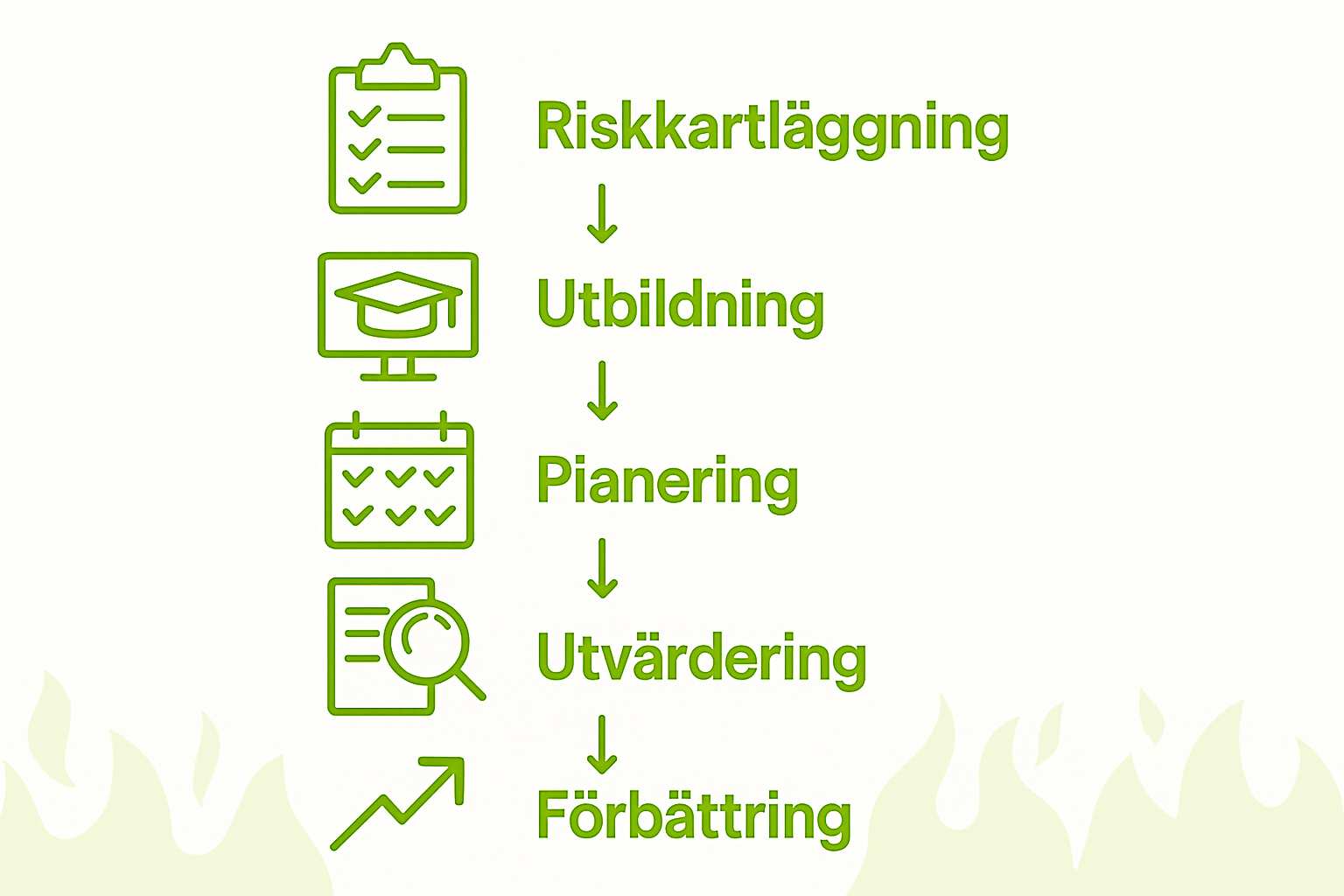 Riskkartläggning
↓
Utbildning
↓
Pianering
↓
Utvärdering
↓
Förbättring