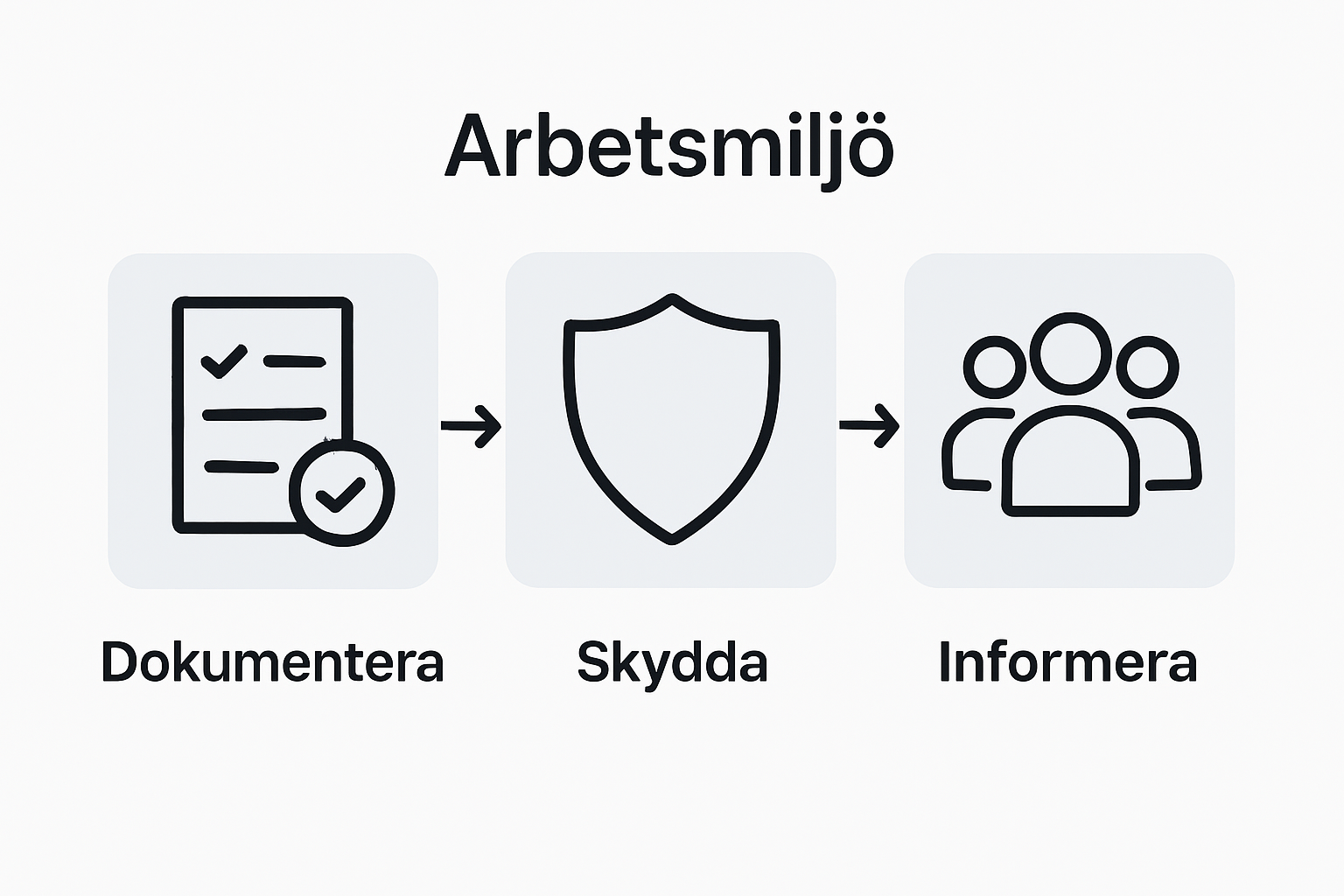 Arbetsmiljö

Dokumentera

Skydda

Informera