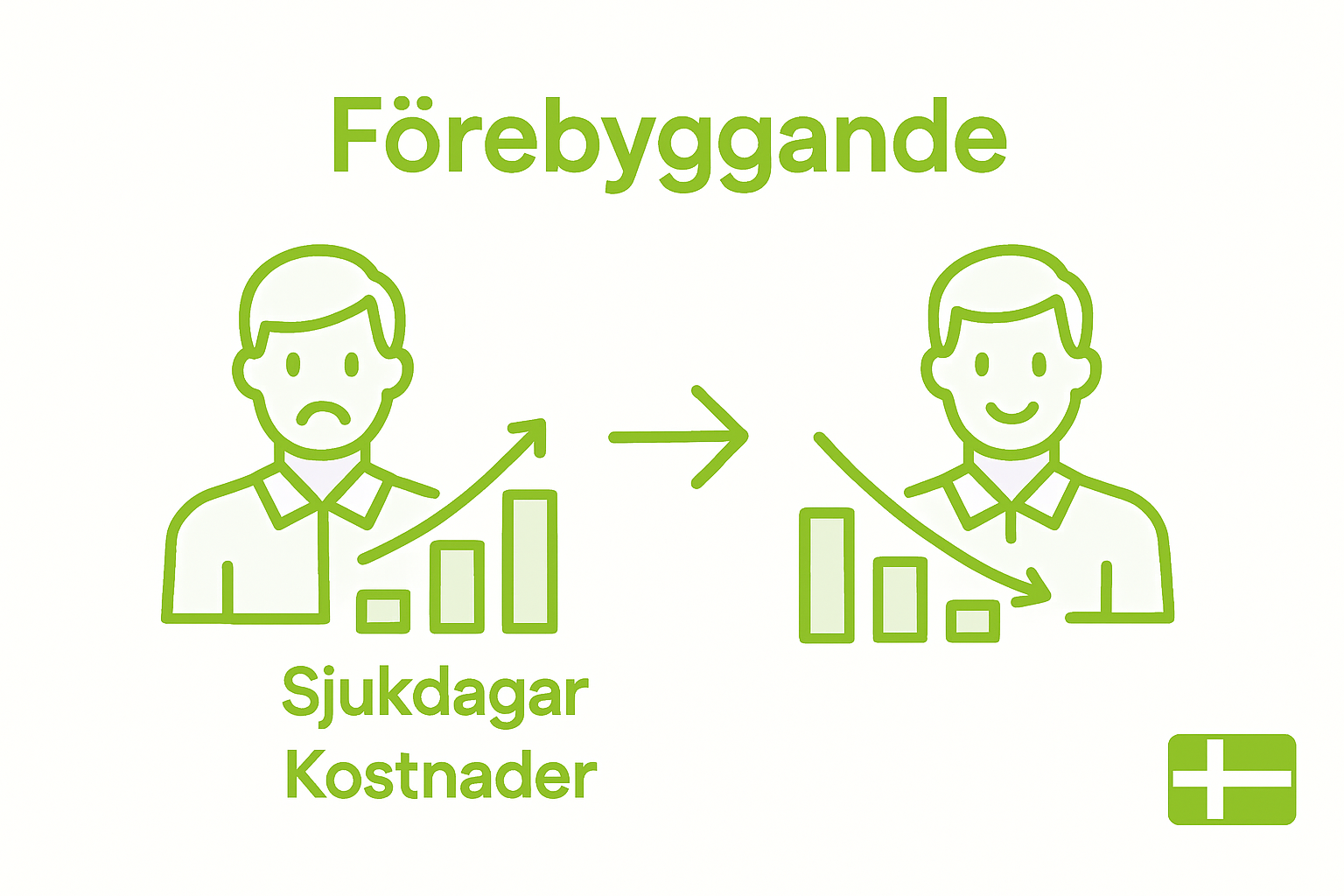 Förebyggande

Sjukdagar
Kostnader