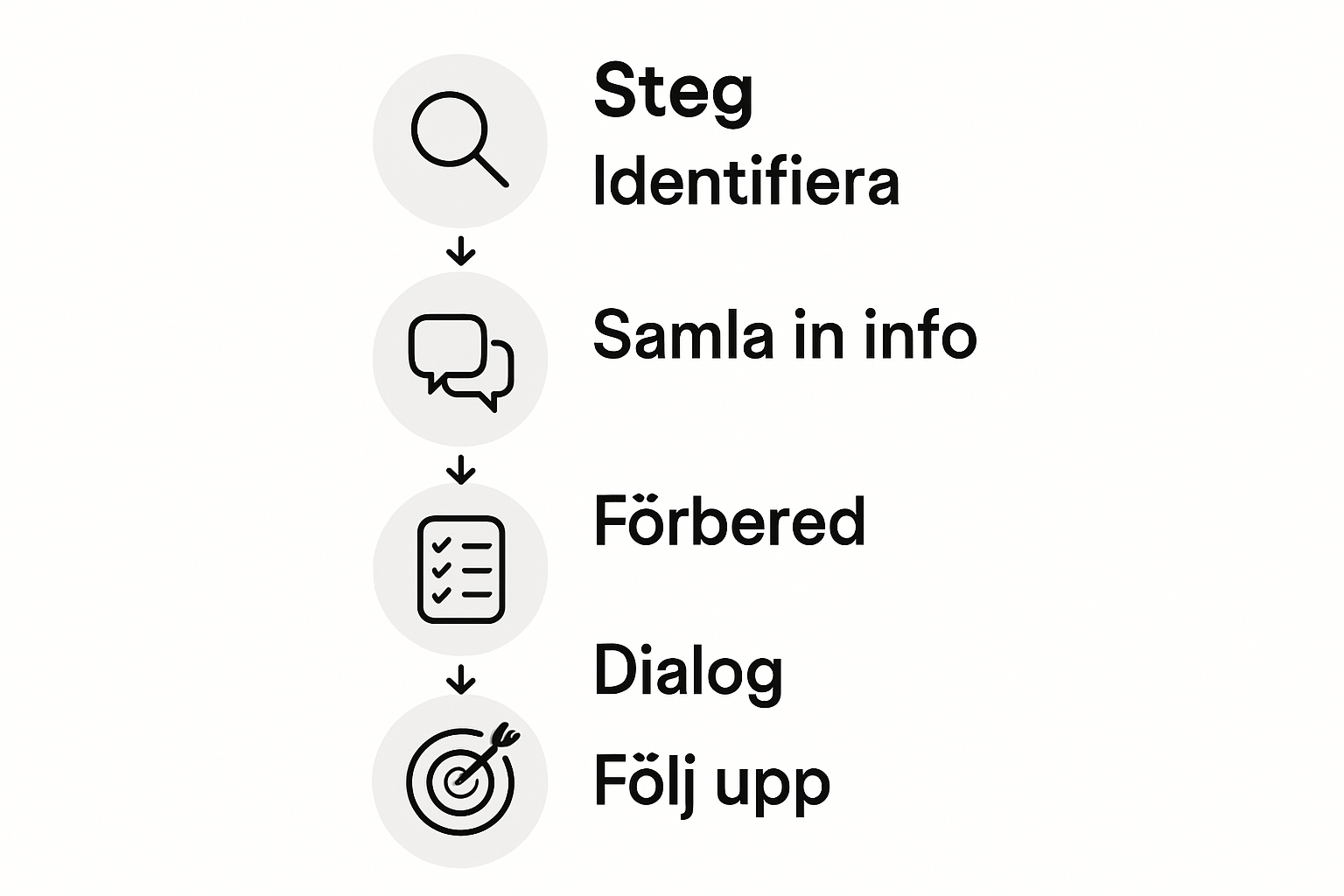 Steg
Identifiera

Samla in info

Förbered

Dialog

Följ upp