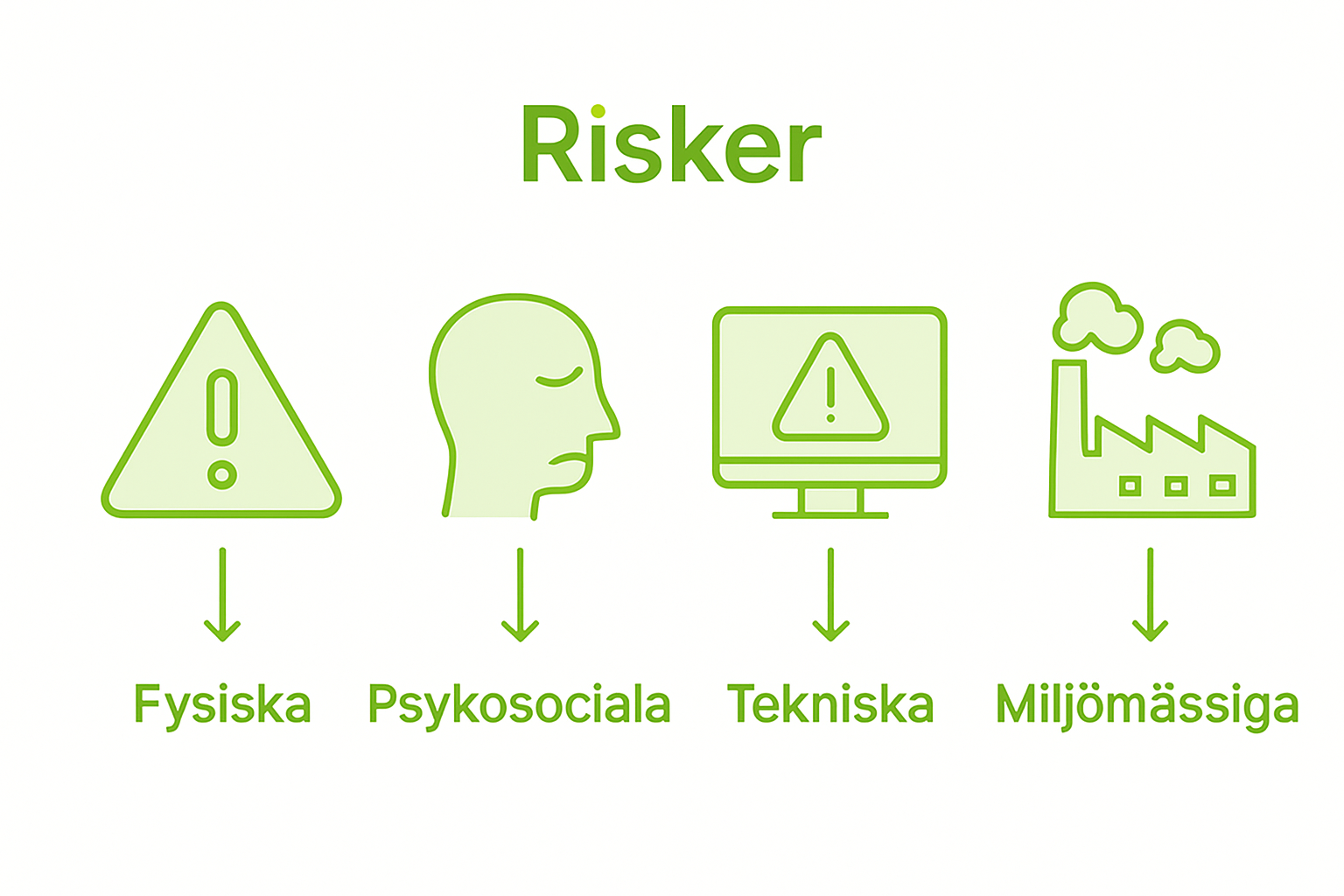 Risker

Fysiska

Psykosociala

Tekniska

Miljömässiga