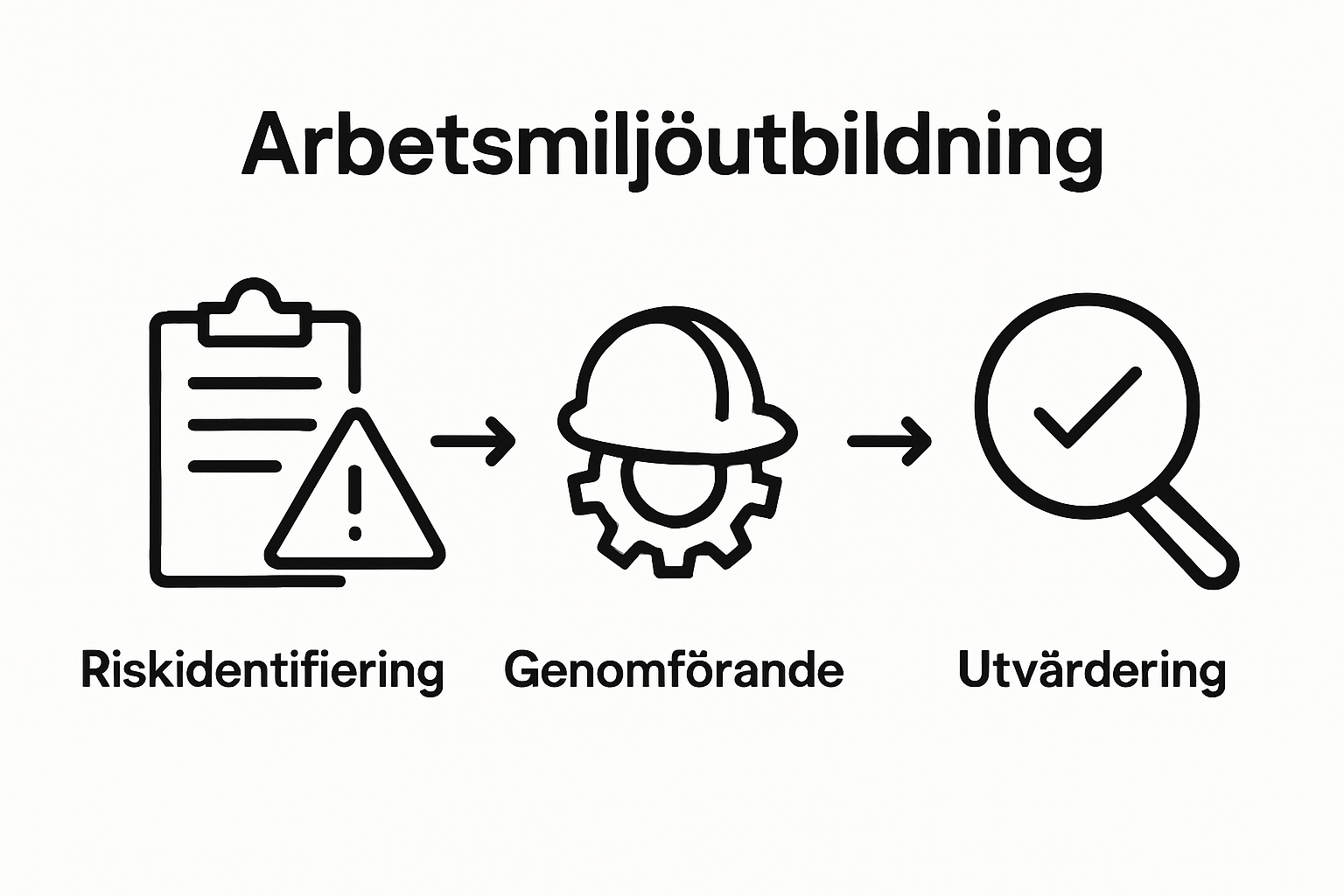 Arbetsmiljöutbildning

Riskidentifiering

Genomförande

Utvärdering