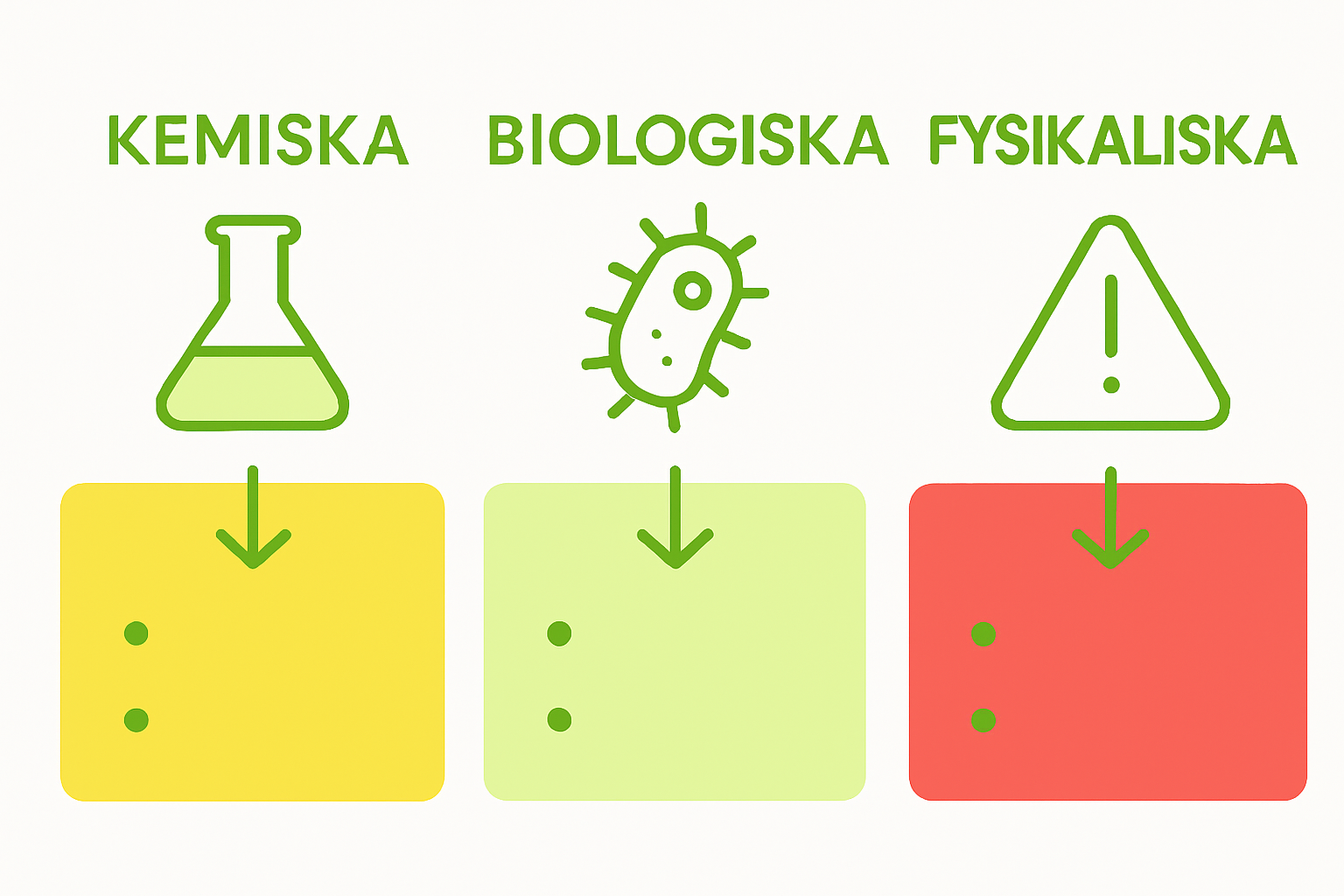 KEMISKA BIOLOGISKA FYSIKALISKA