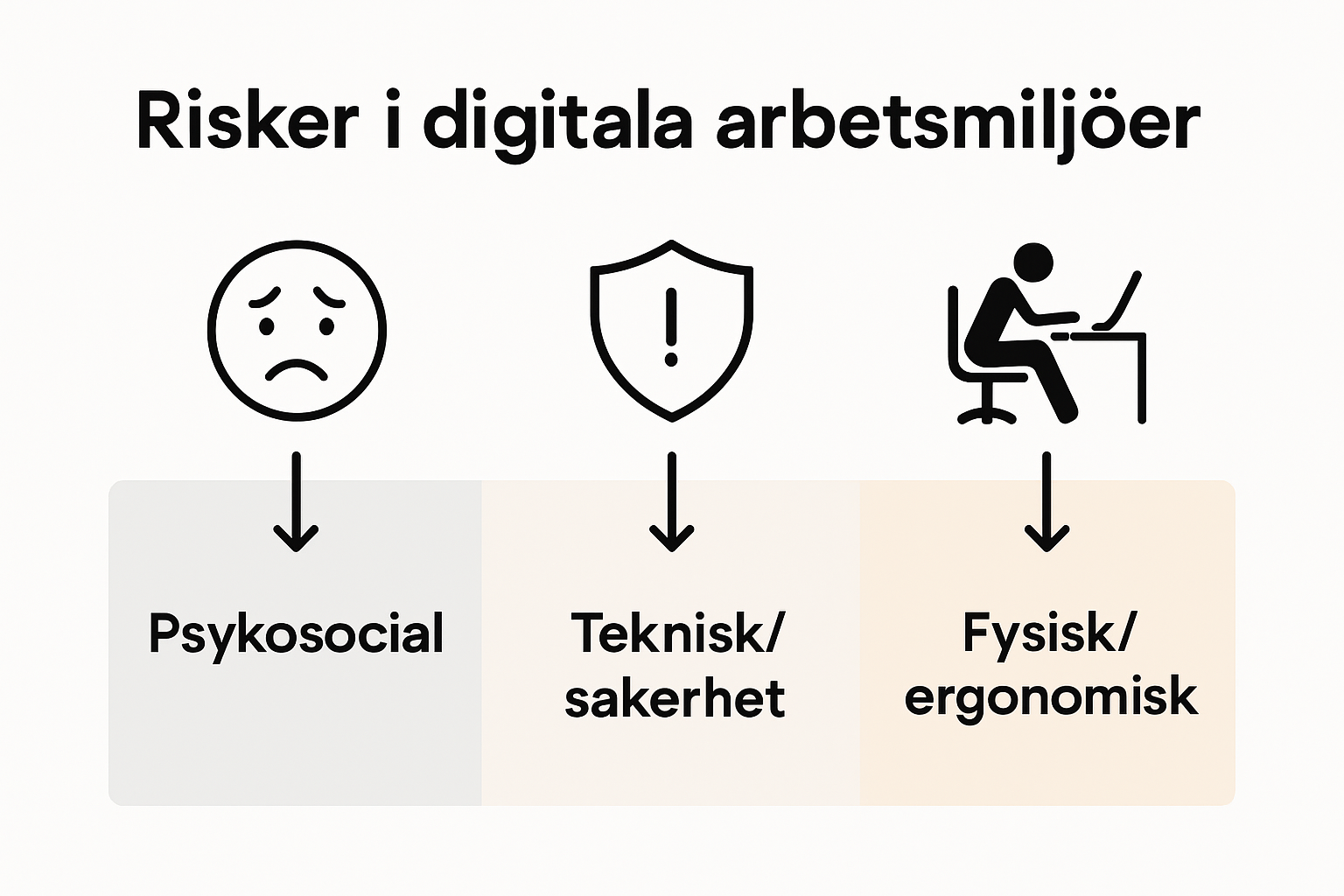 Risker i digitala arbetsmiljöer

Psykosocial

Teknisk/
sakerhet

Fysisk/
ergonomisk