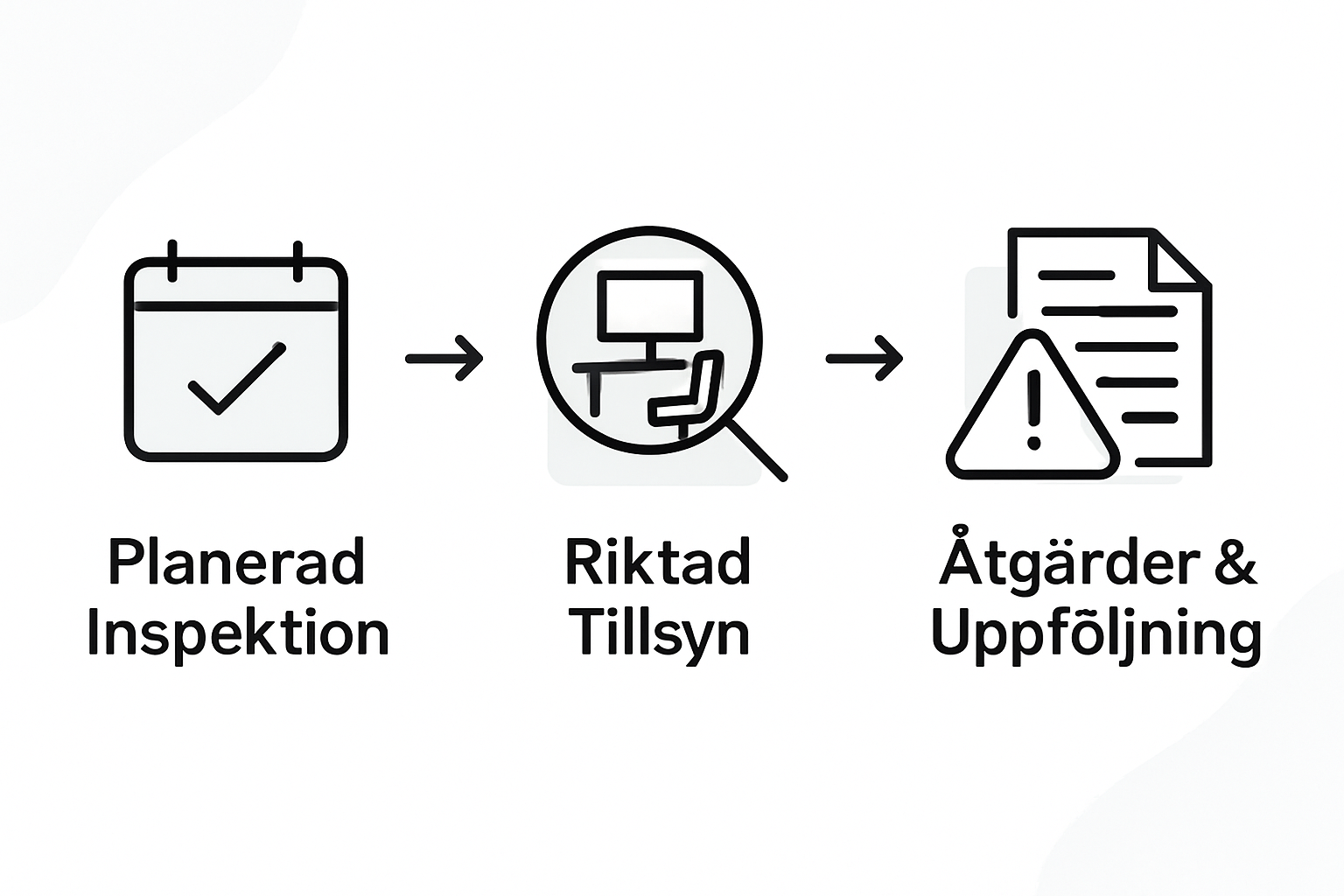 Planerad Inspektion

Riktad Tillsyn

Åtgärder & Uppföljning