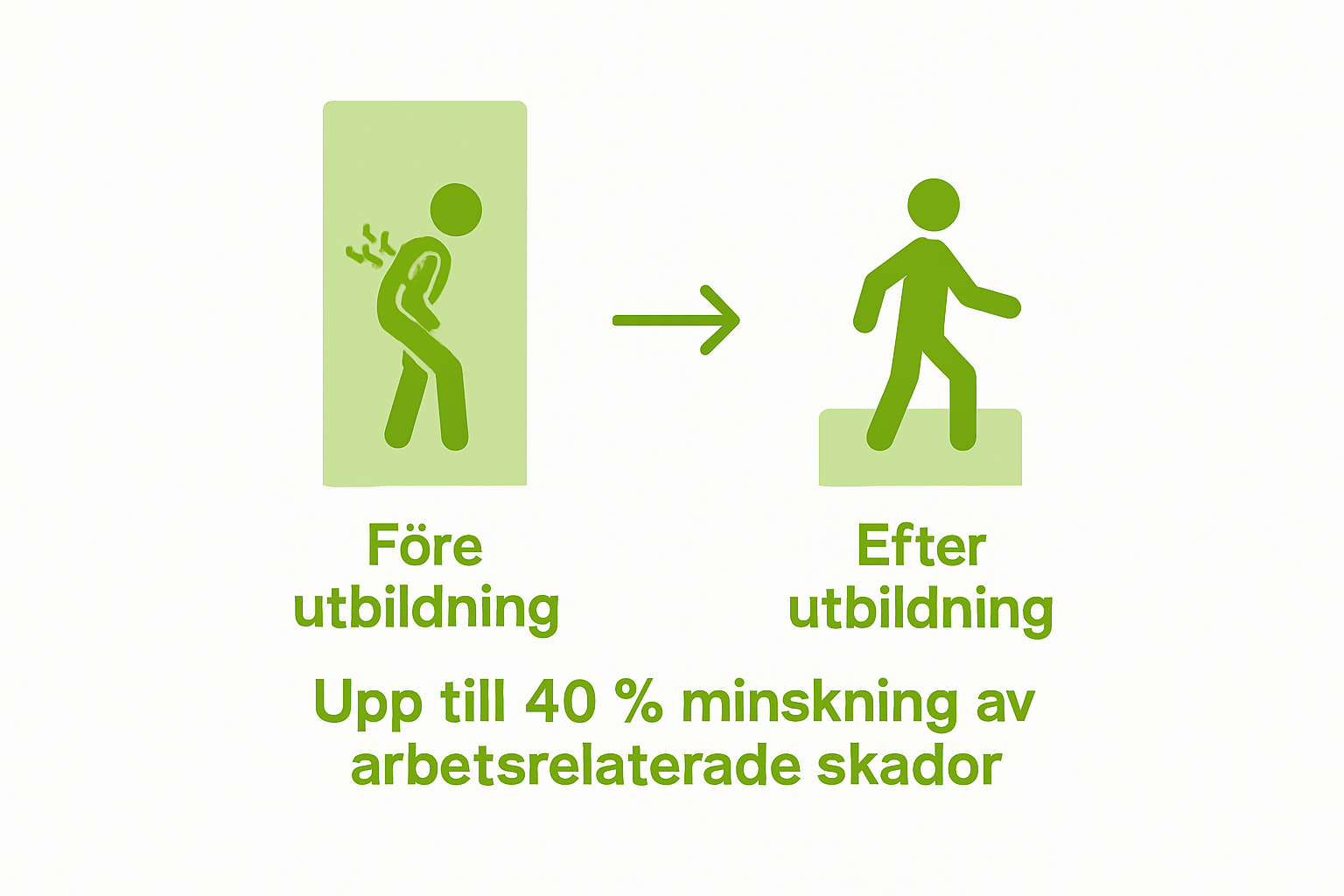 Före utbildning

Efter utbildning

Upp till 40 % minskning av arbetsrelaterade skador