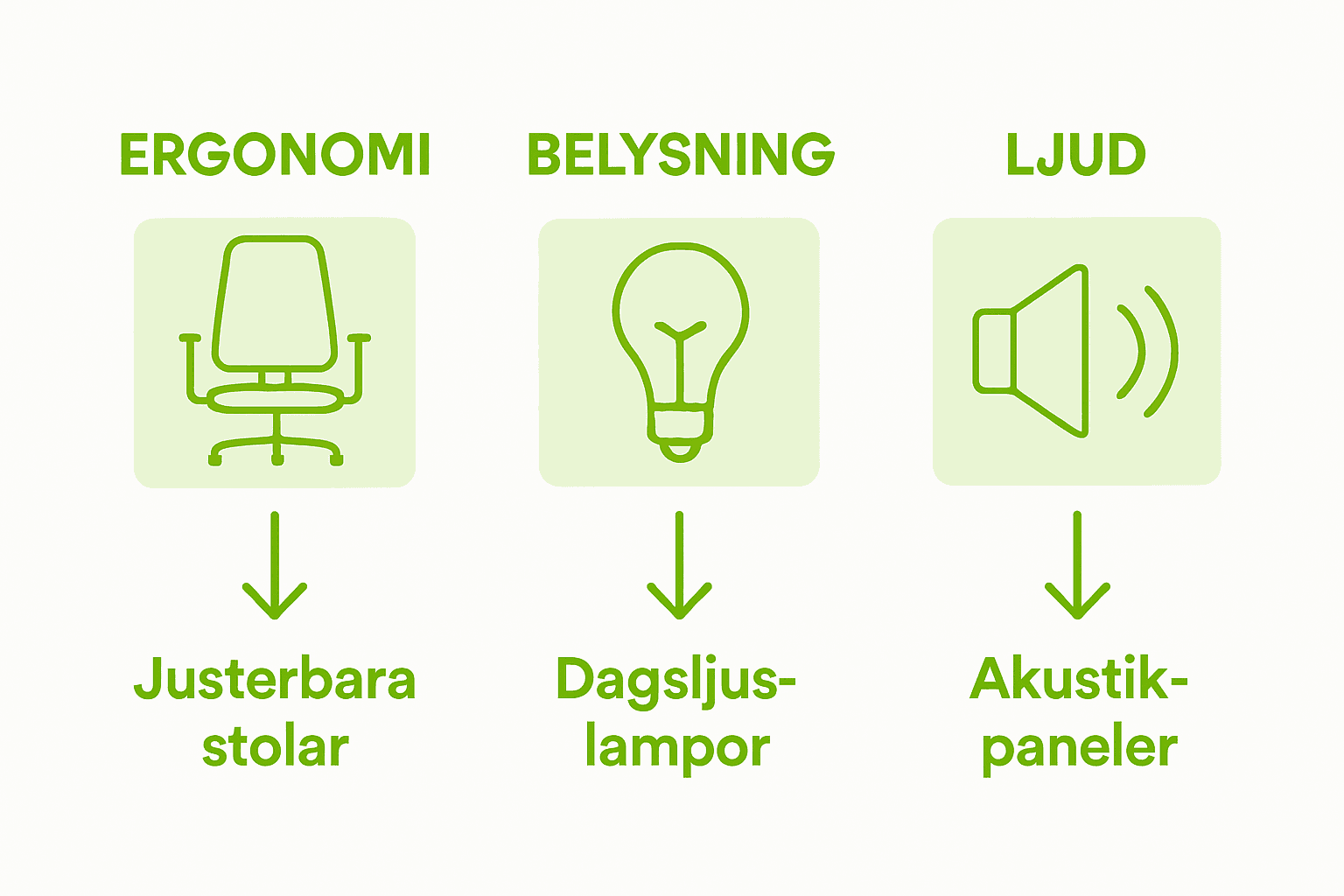 ERGONOMI

Justerbara stolar

BELYSNING

Dagsljuslampor

LJUD

Akustikpaneler