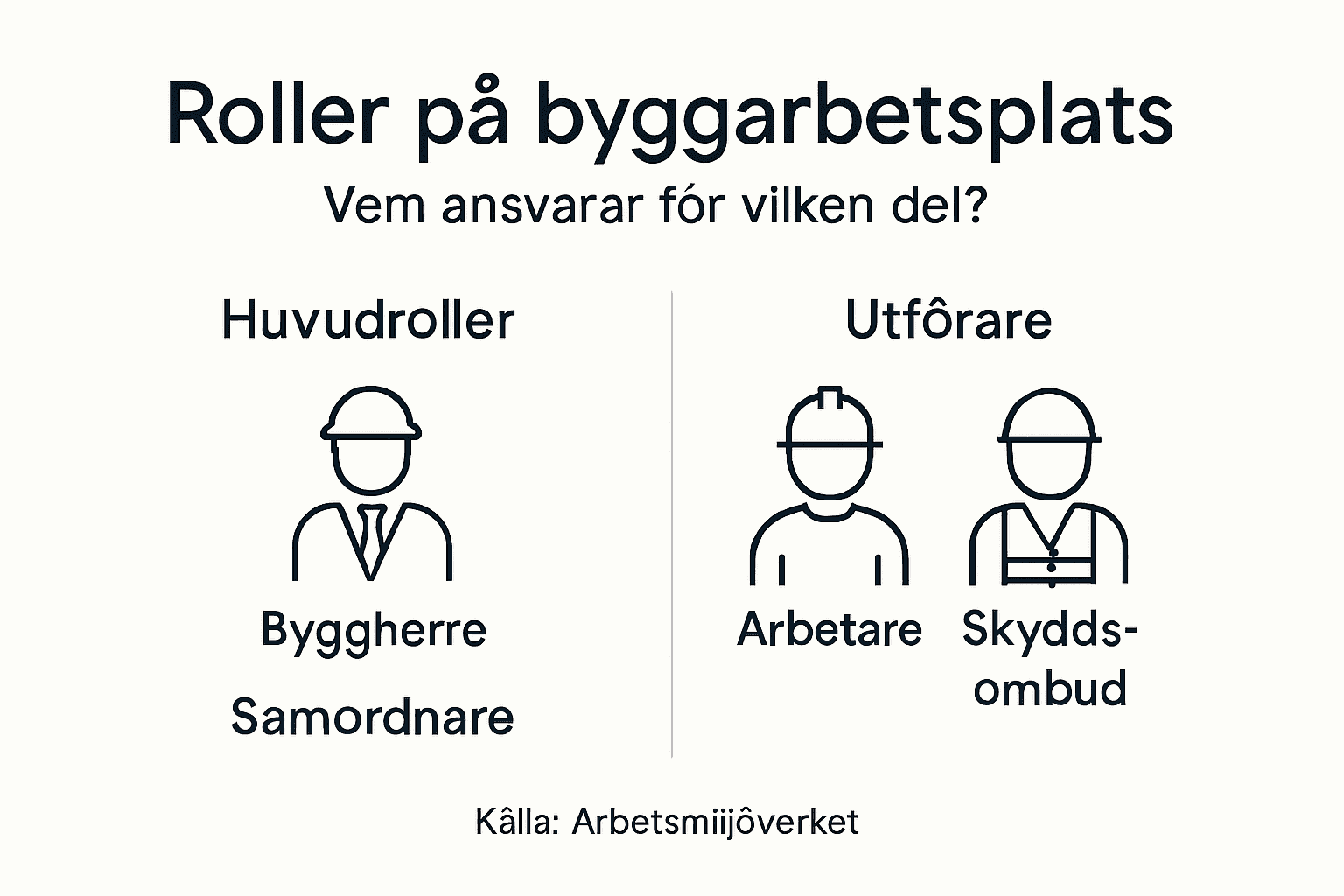 Roller på byggarbetsplats
Vem ansvarar fór vilken del?

Huvudroller

Byggherre

Samordnare

Utfôrare

Arbetare

Skydds-ombud

Kâlla: Arbetsmiijôverket